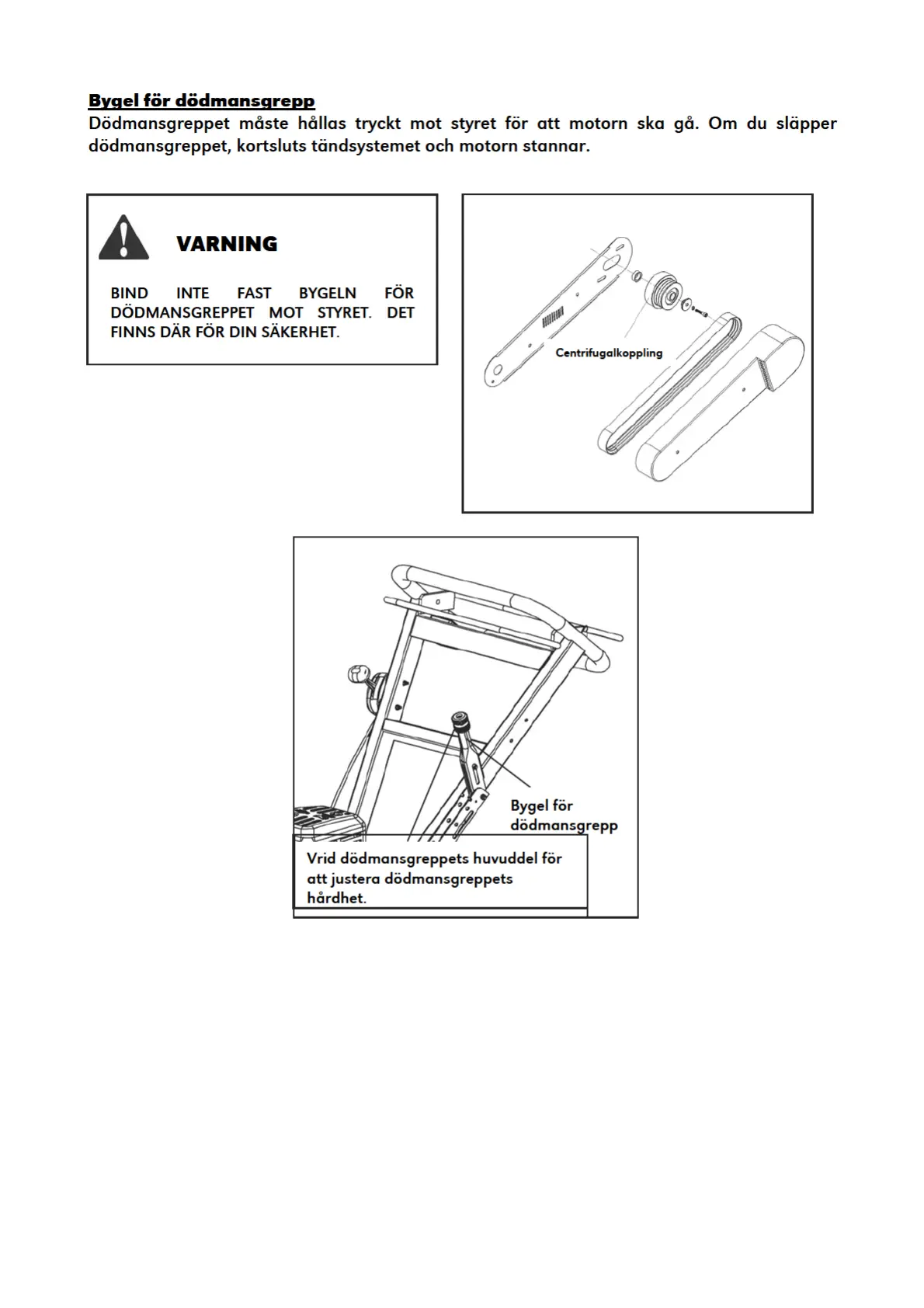 Bygel för dödmansgrepp
Dödmansgreppet måste hållas tryckt mot styret för att motorn ska gå. Om du släpper dödmansgreppet, kortsluts tändsystemet och motorn stannar.

VARNING

BIND INTE FAST BYGELN FÖR DÖDMANSGREPPET MOT STYRET. DET FINNS DÄR FÖR DIN SÄKERHET.

Centrifugalkoppling

Bygel för dödmansgrepp

Vrid dödmansgreppets huvuddel för att justera dödmansgreppets hårdhet.