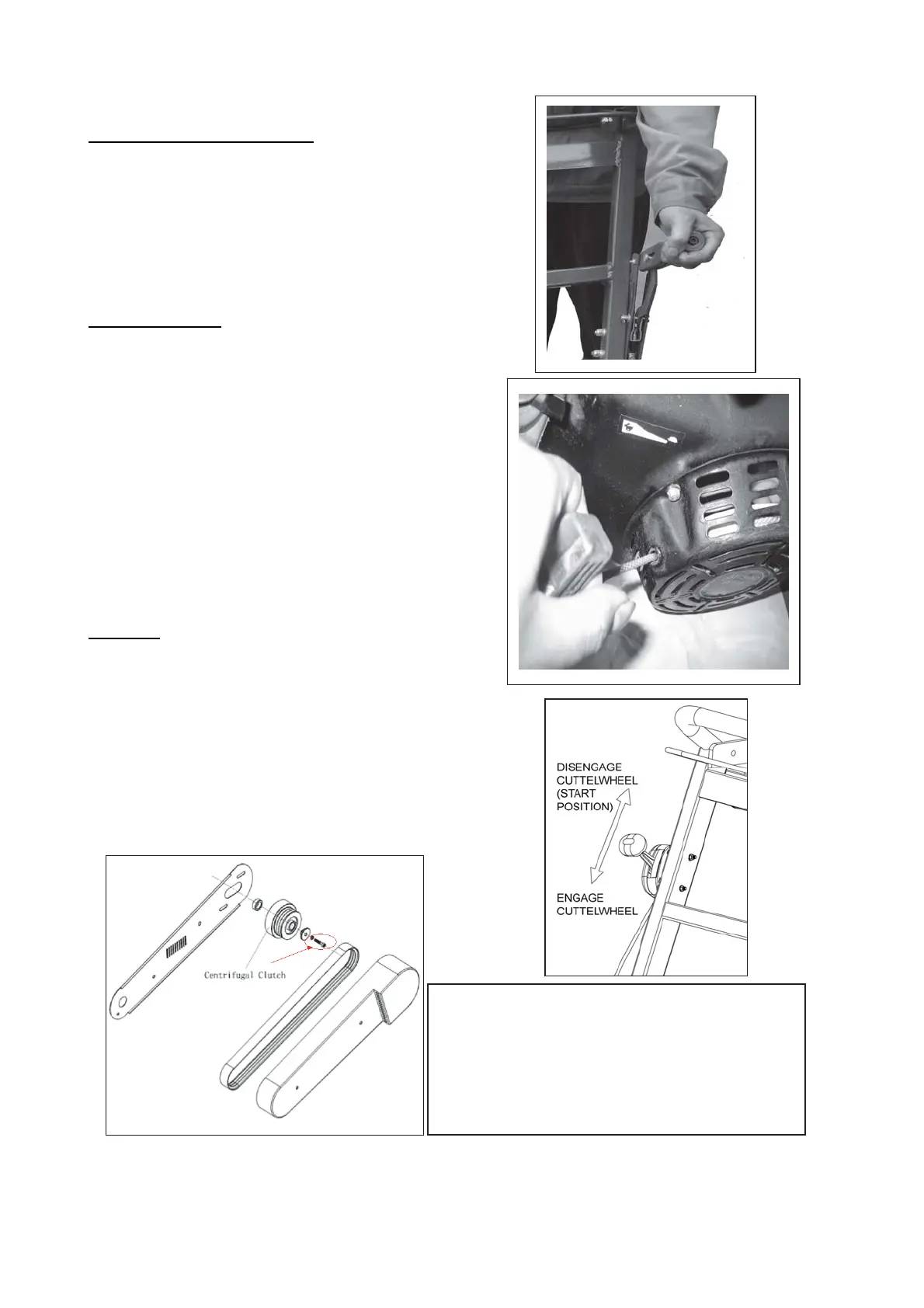 DISENGAGE CUTTELWHEEL (START POSITION)

ENGAGE CUTTELWHEEL

Centrifugal Clutch