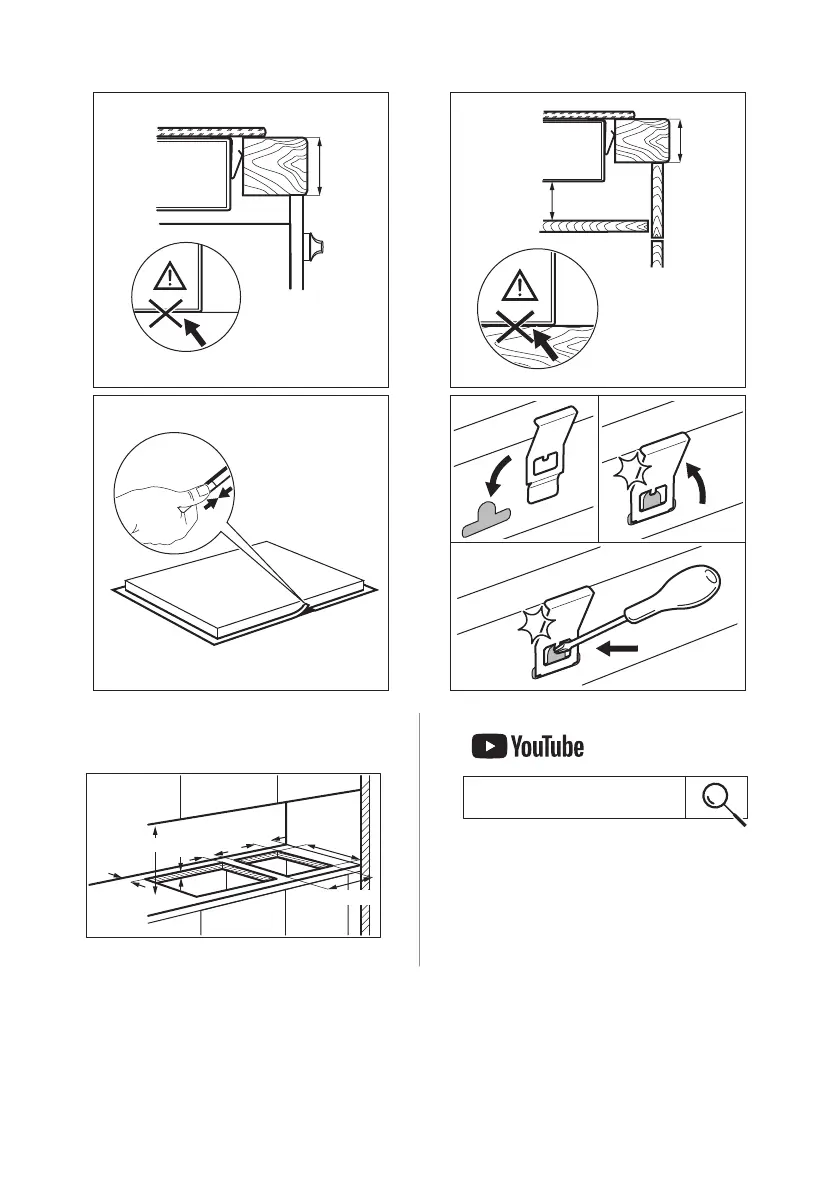 YouTube