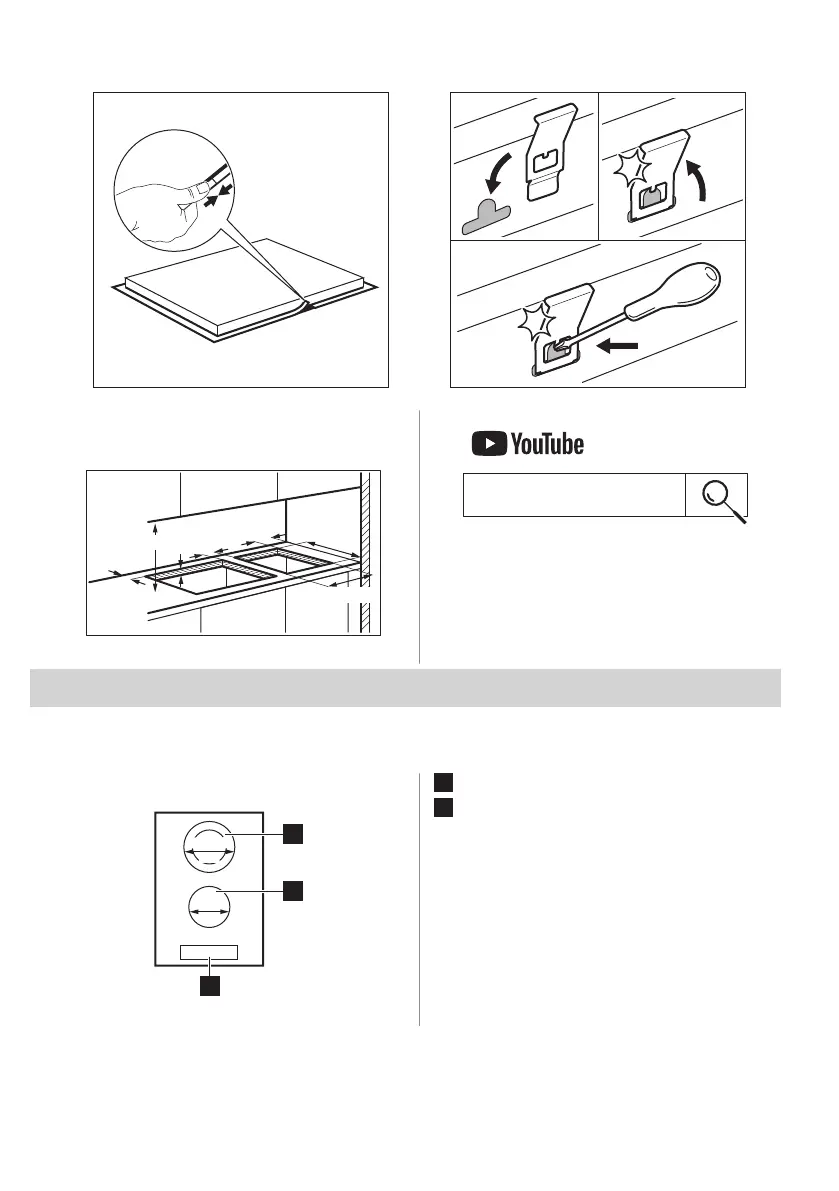 YouTube