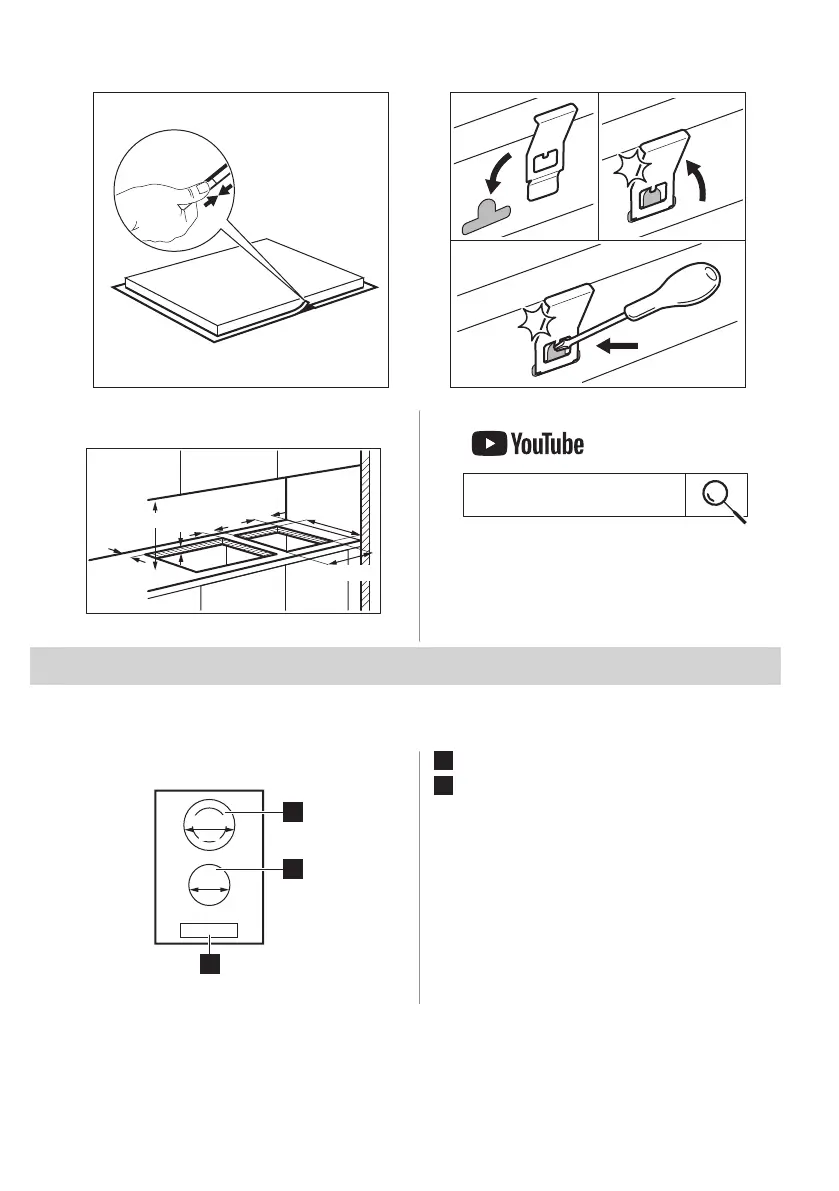 YouTube