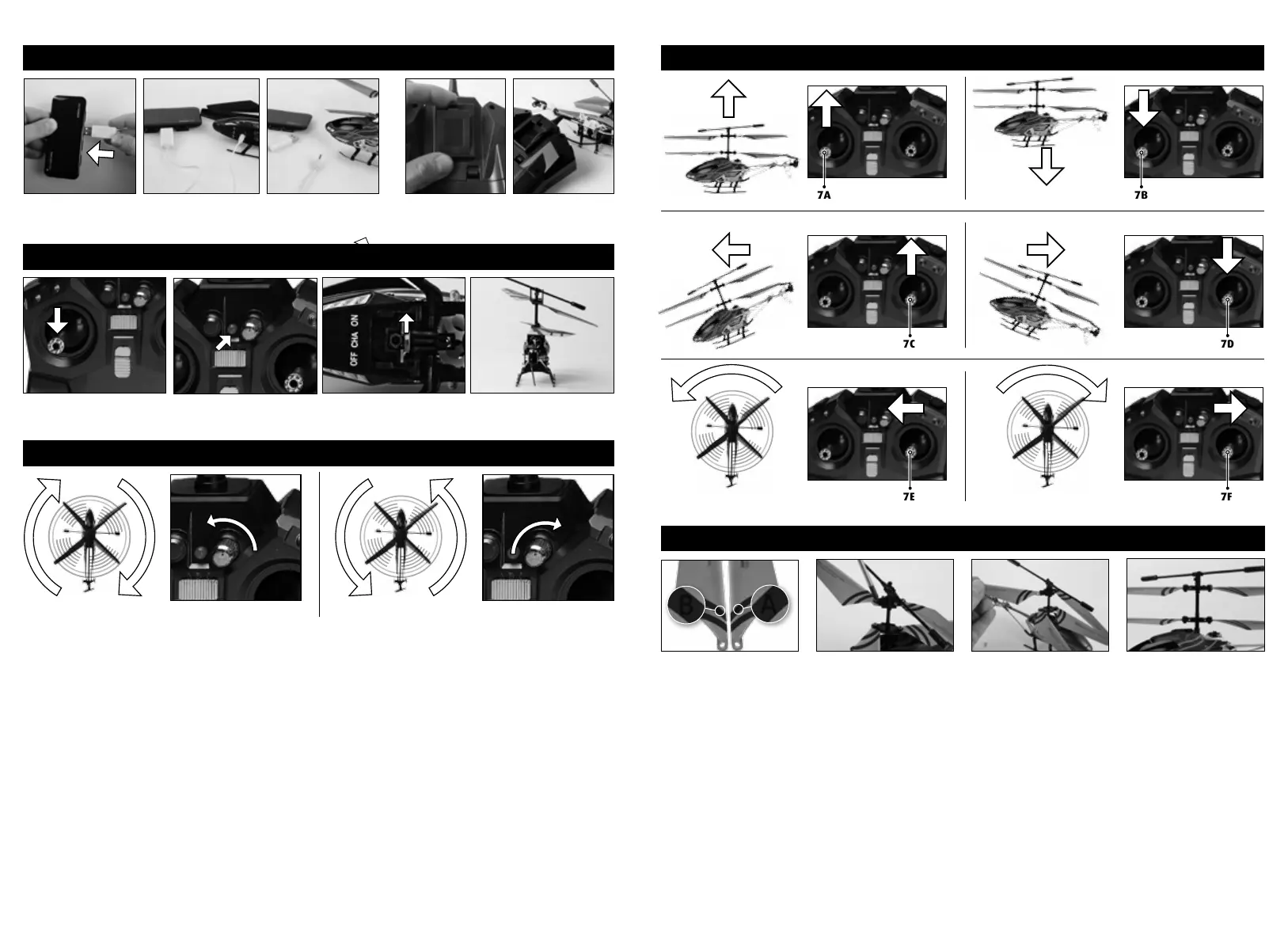 OFF CHA ON

7A

7B

7C

7D

7E

7F

B

A