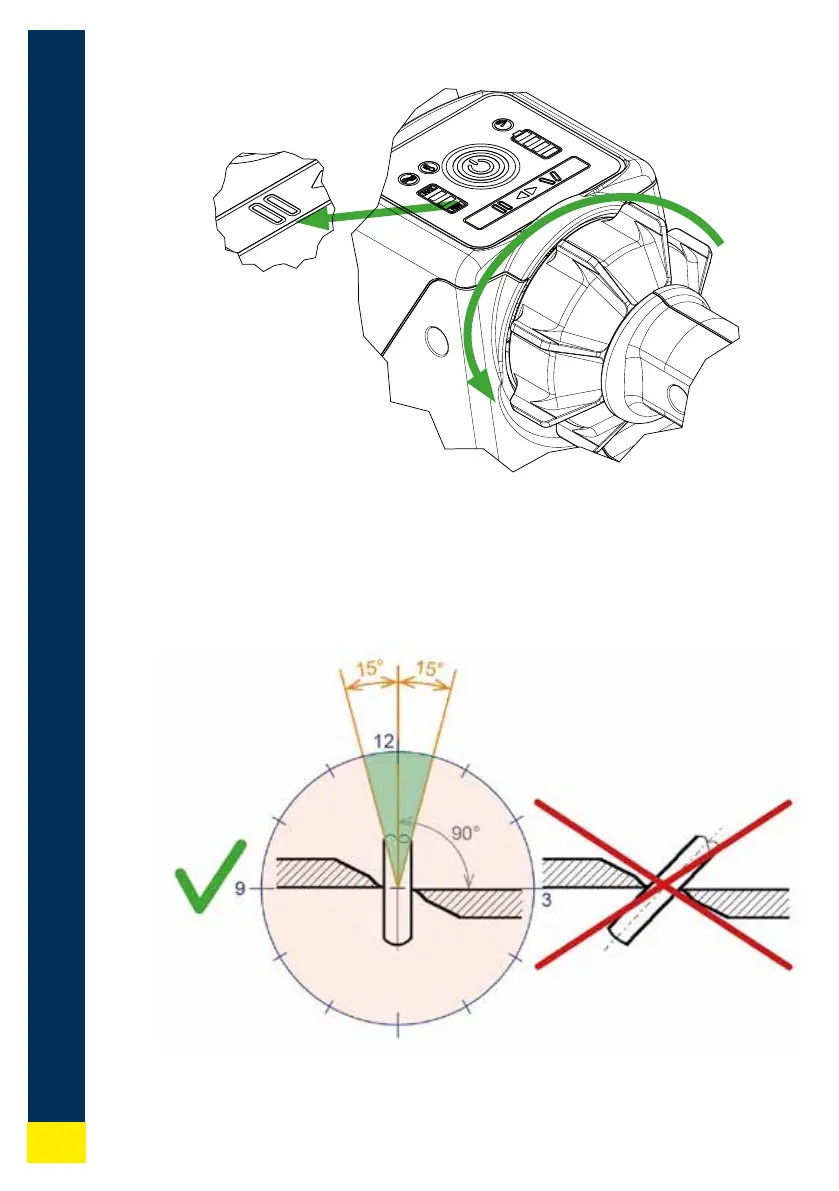 15°
15°
12
90°
9
3