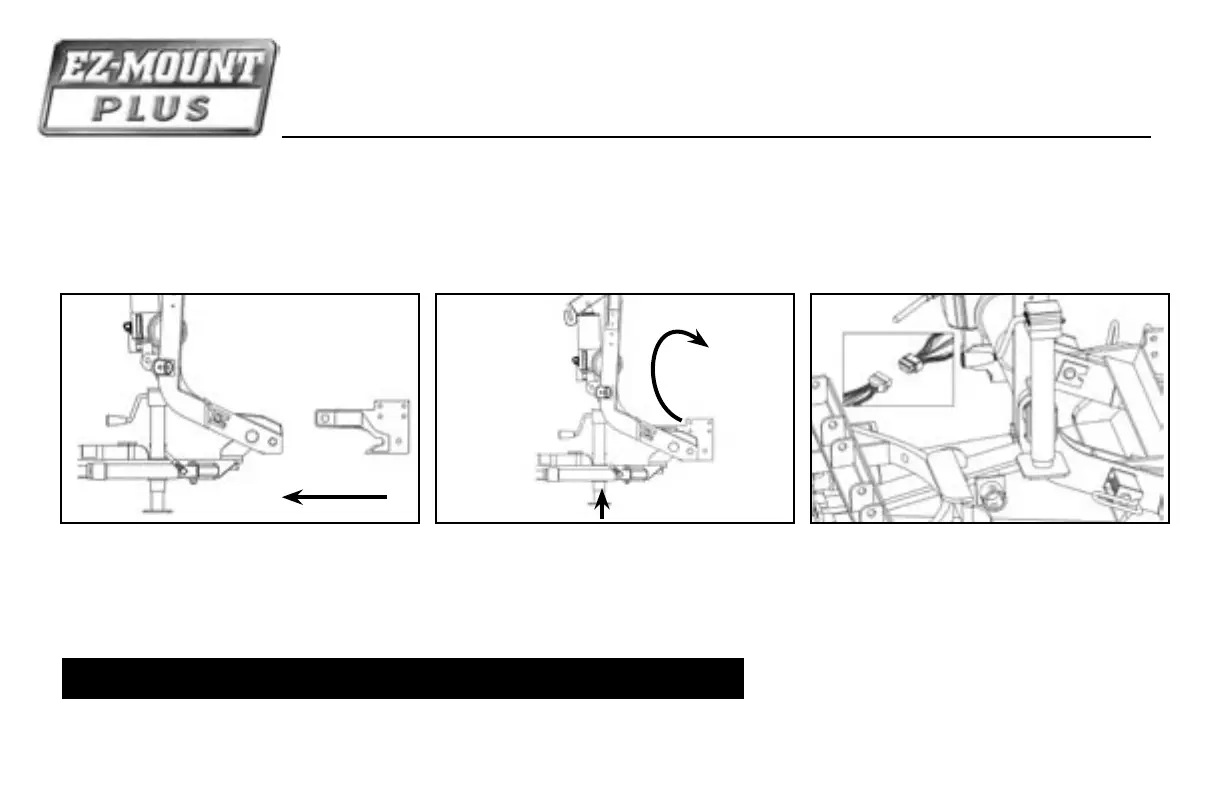 EZ-MOUNT PLUS