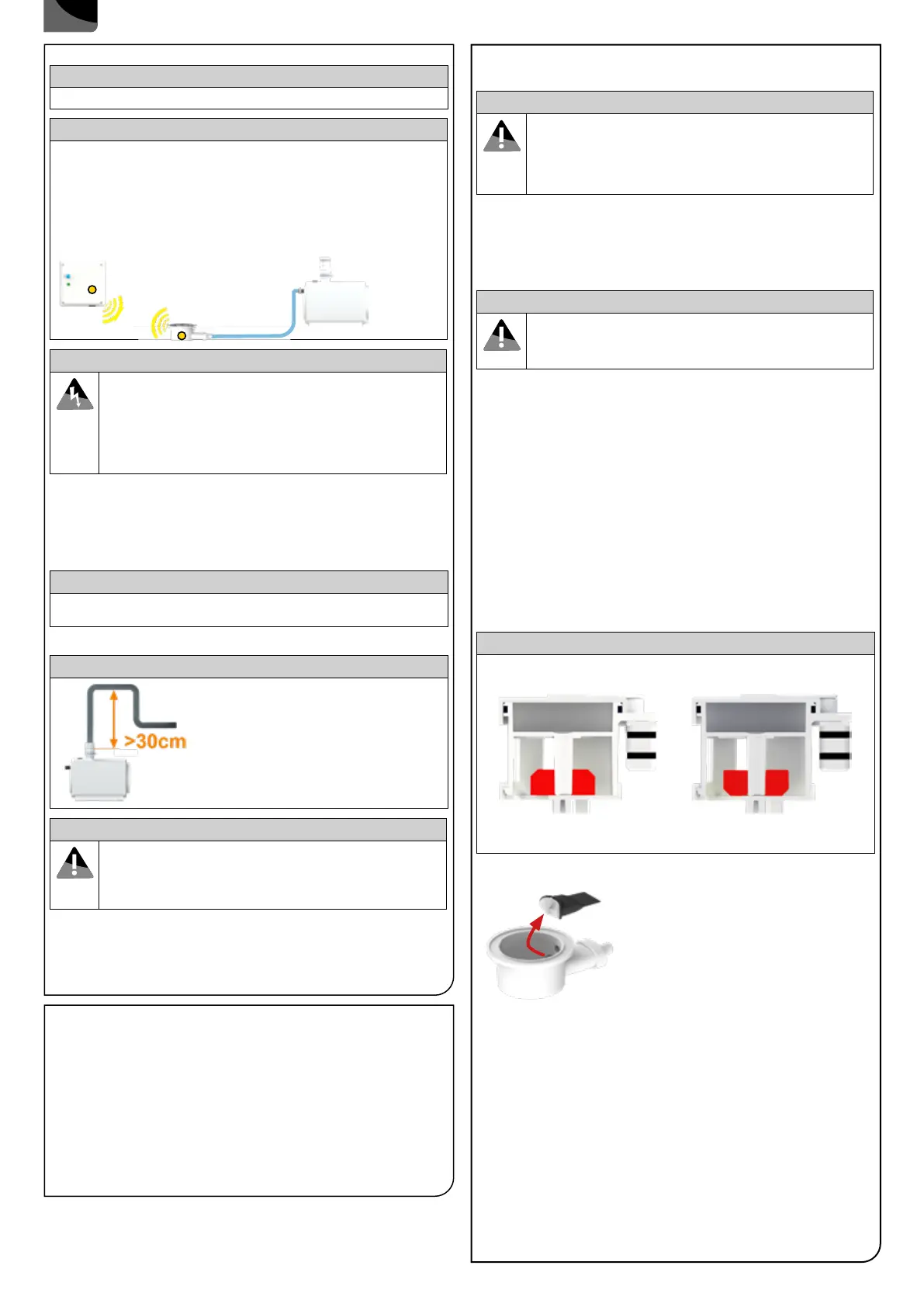 >30cm