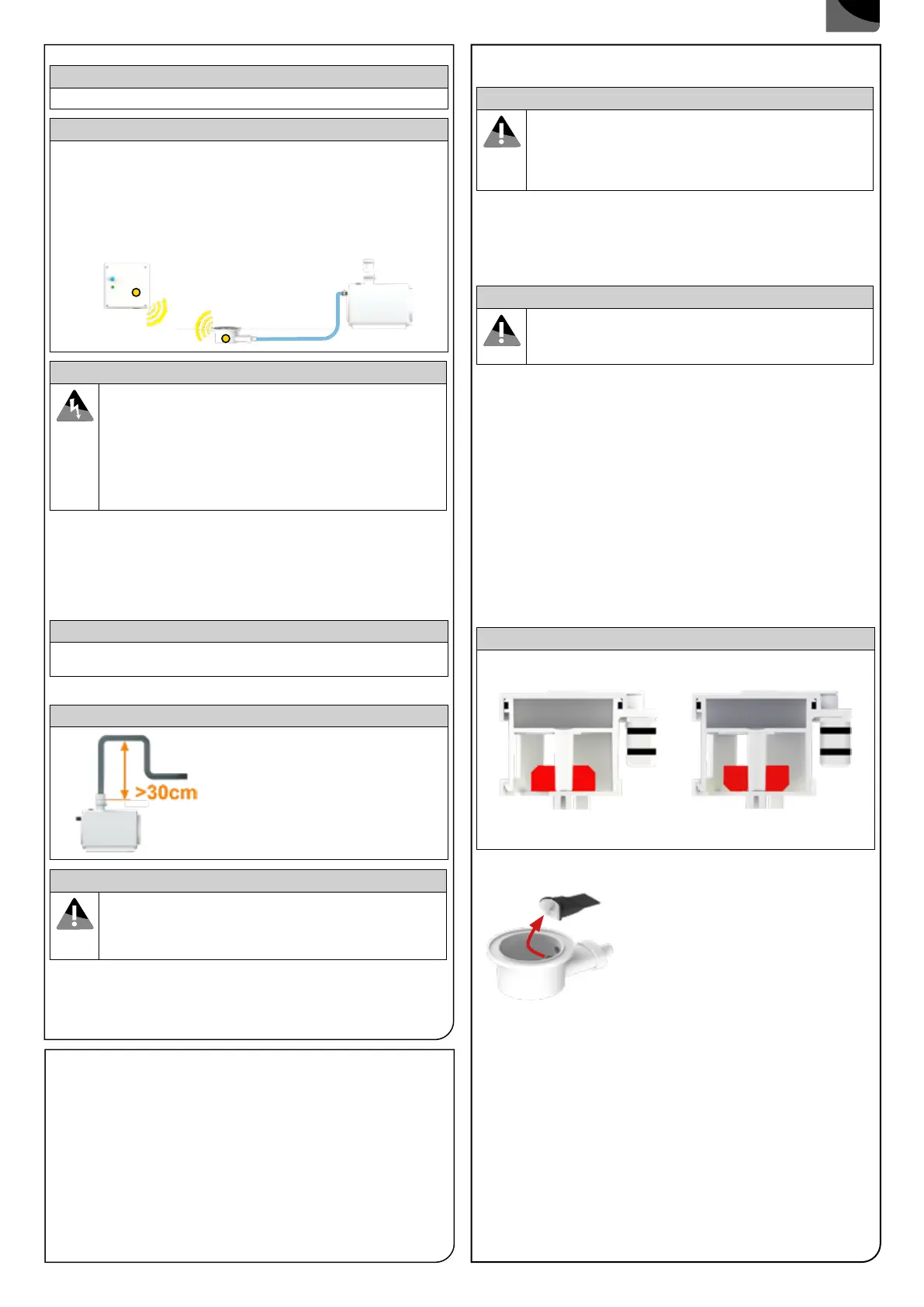 >30cm