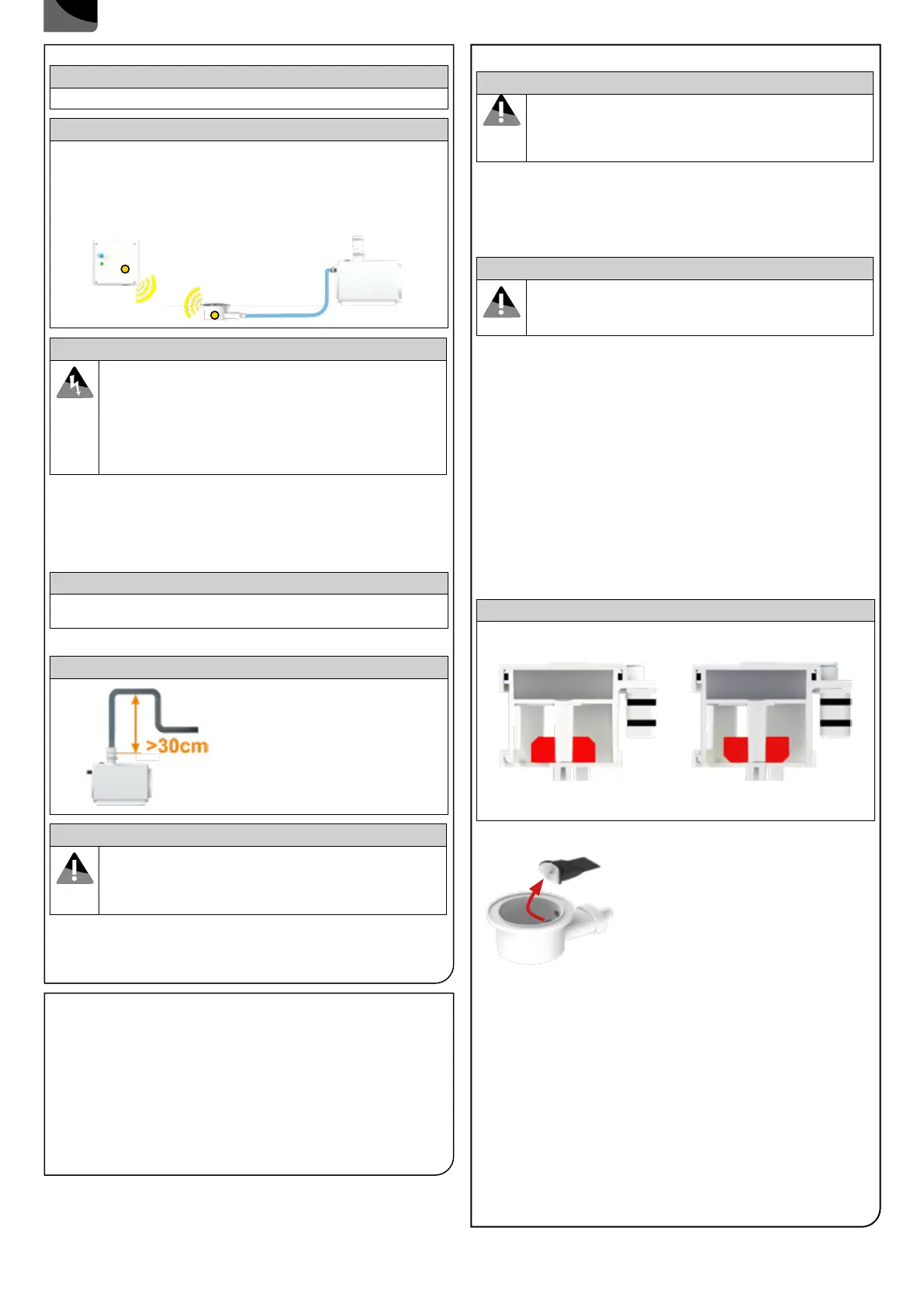 >30cm