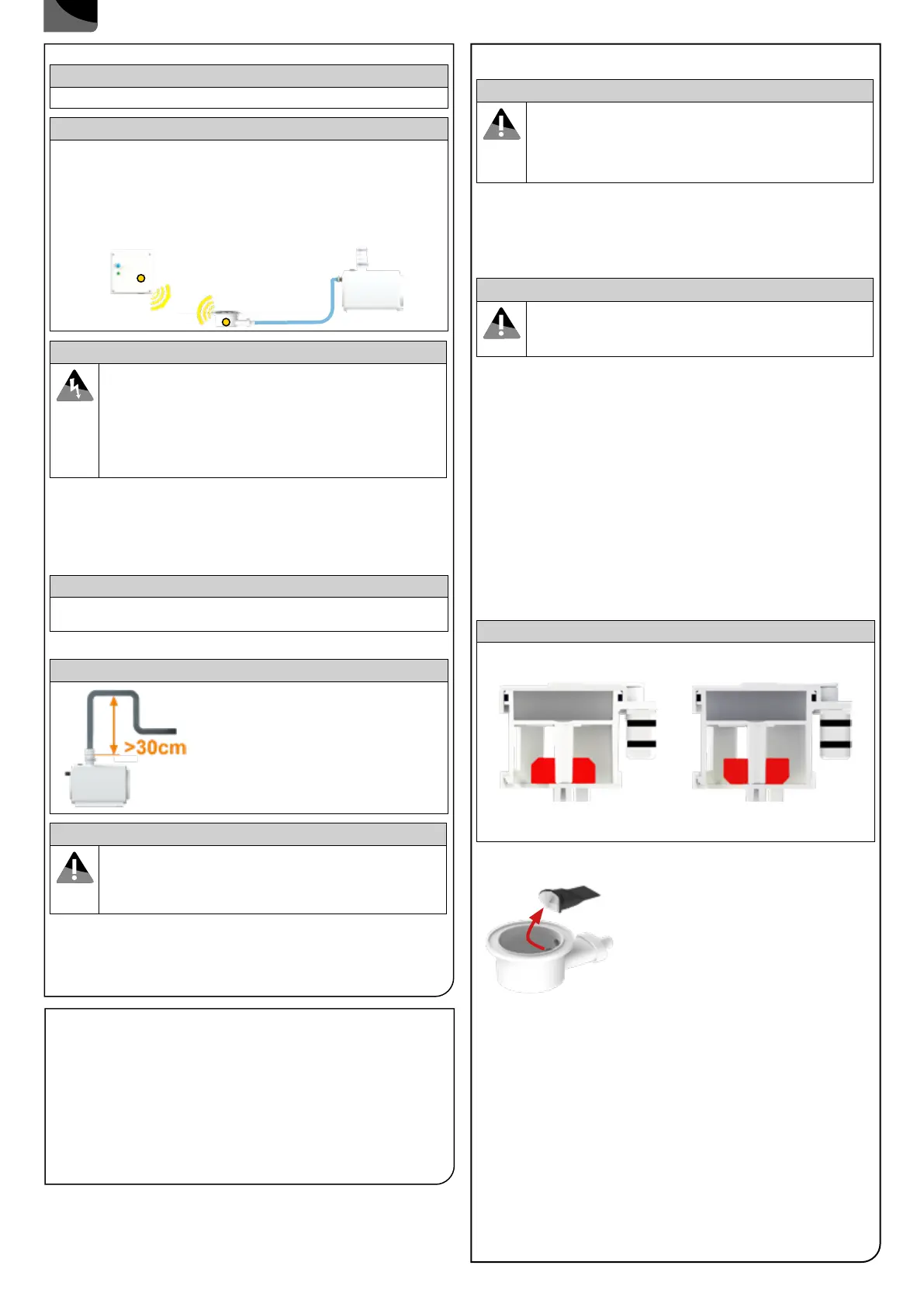 >30cm