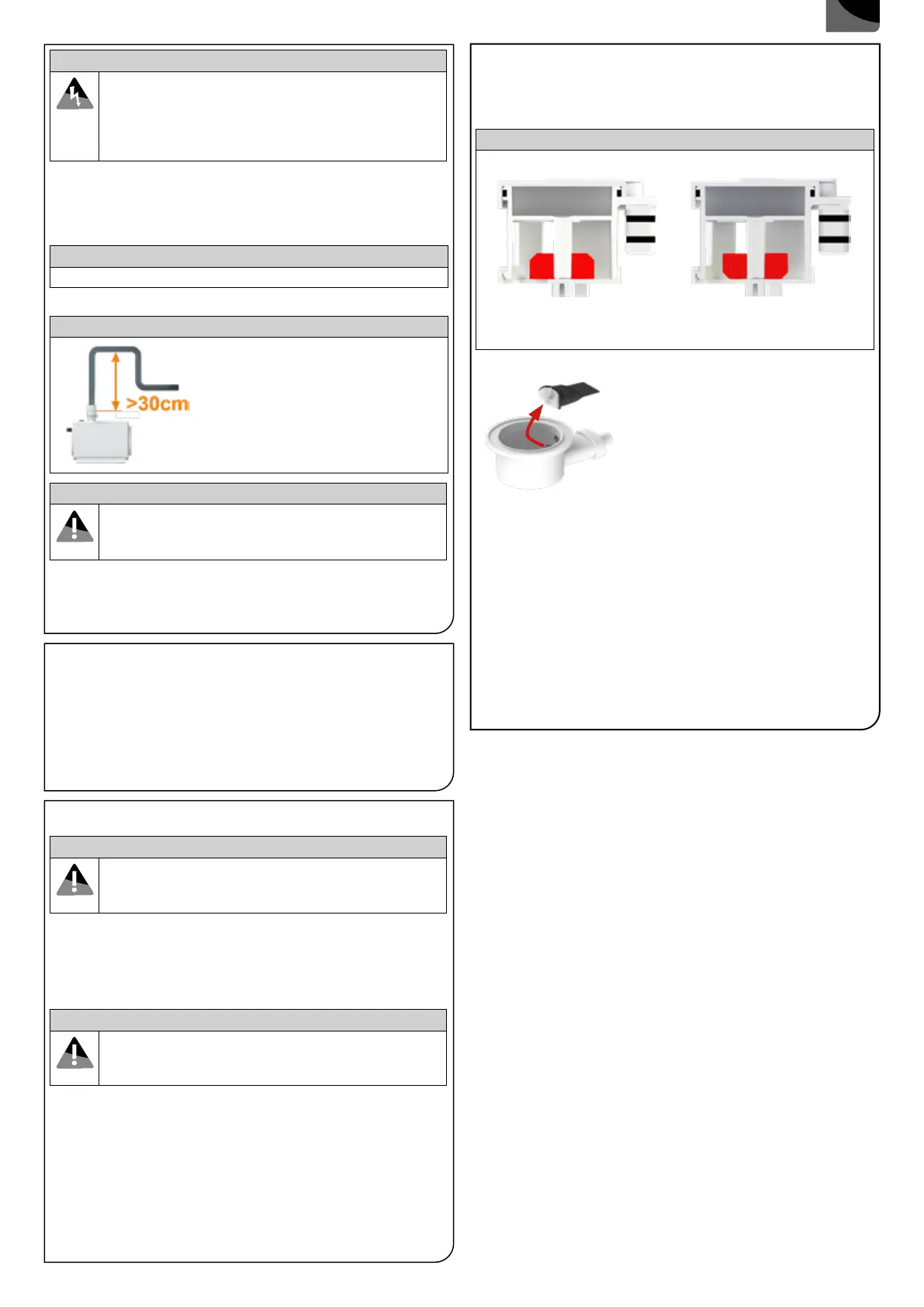 >30cm