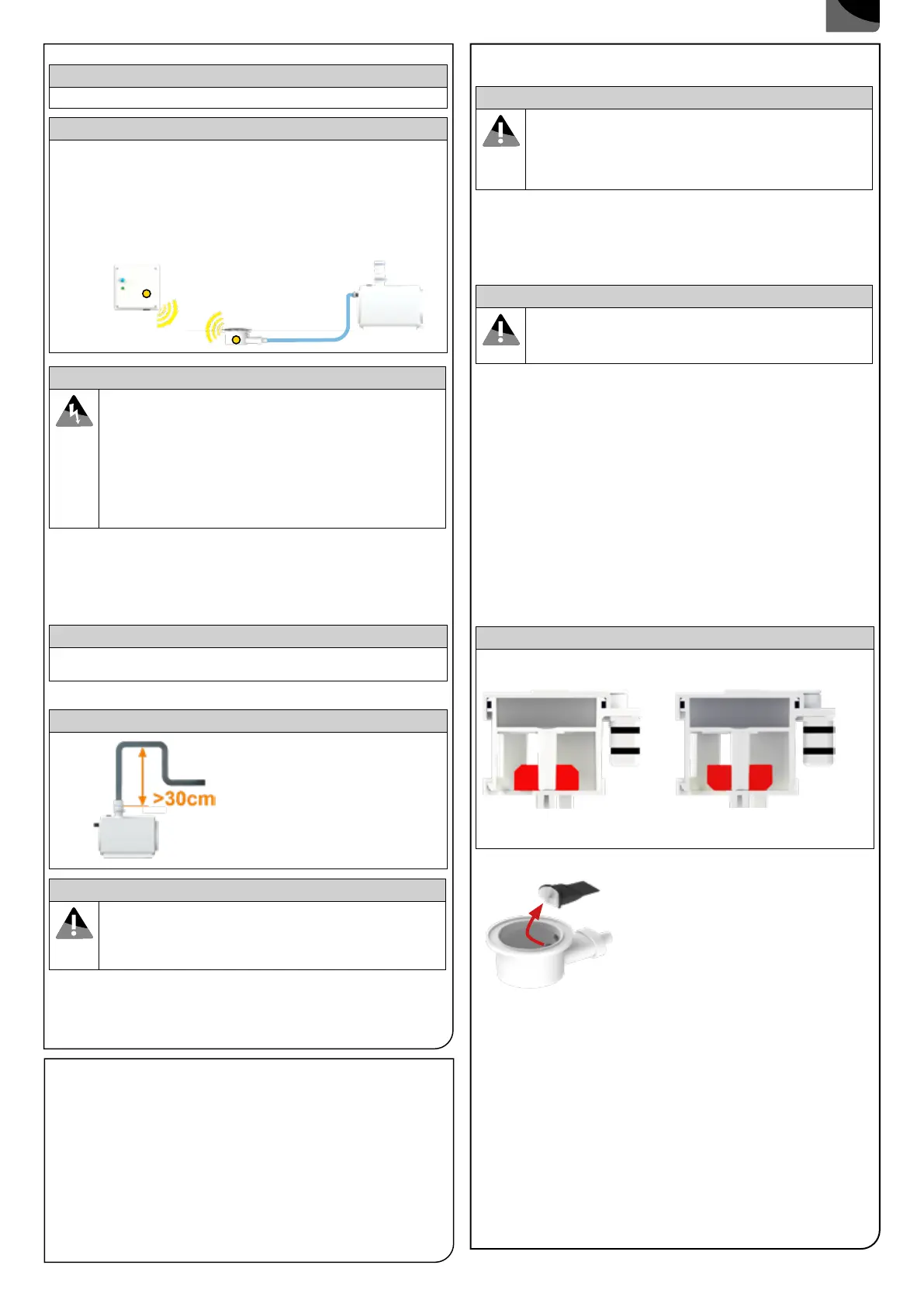 >30cm