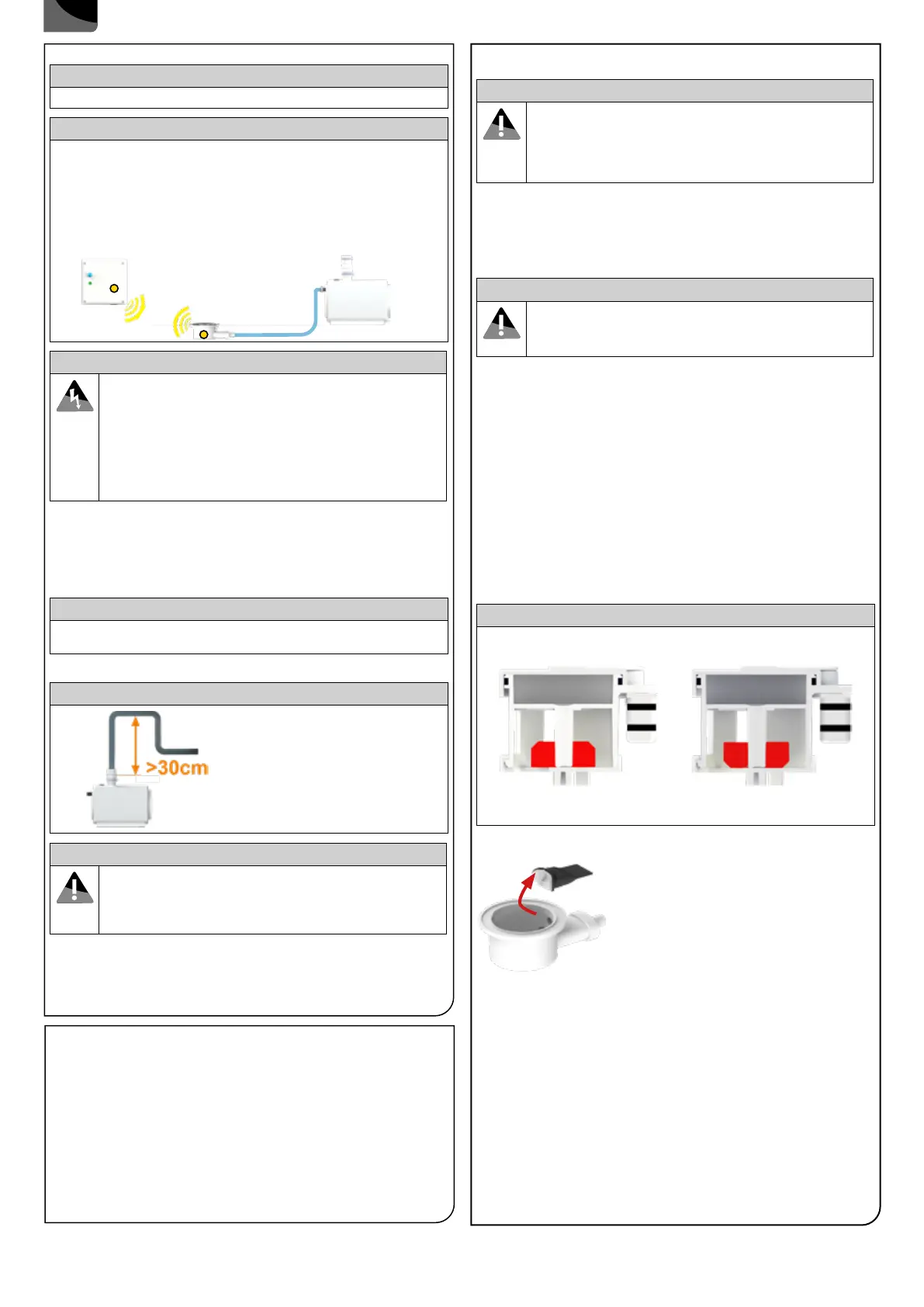 >30cm