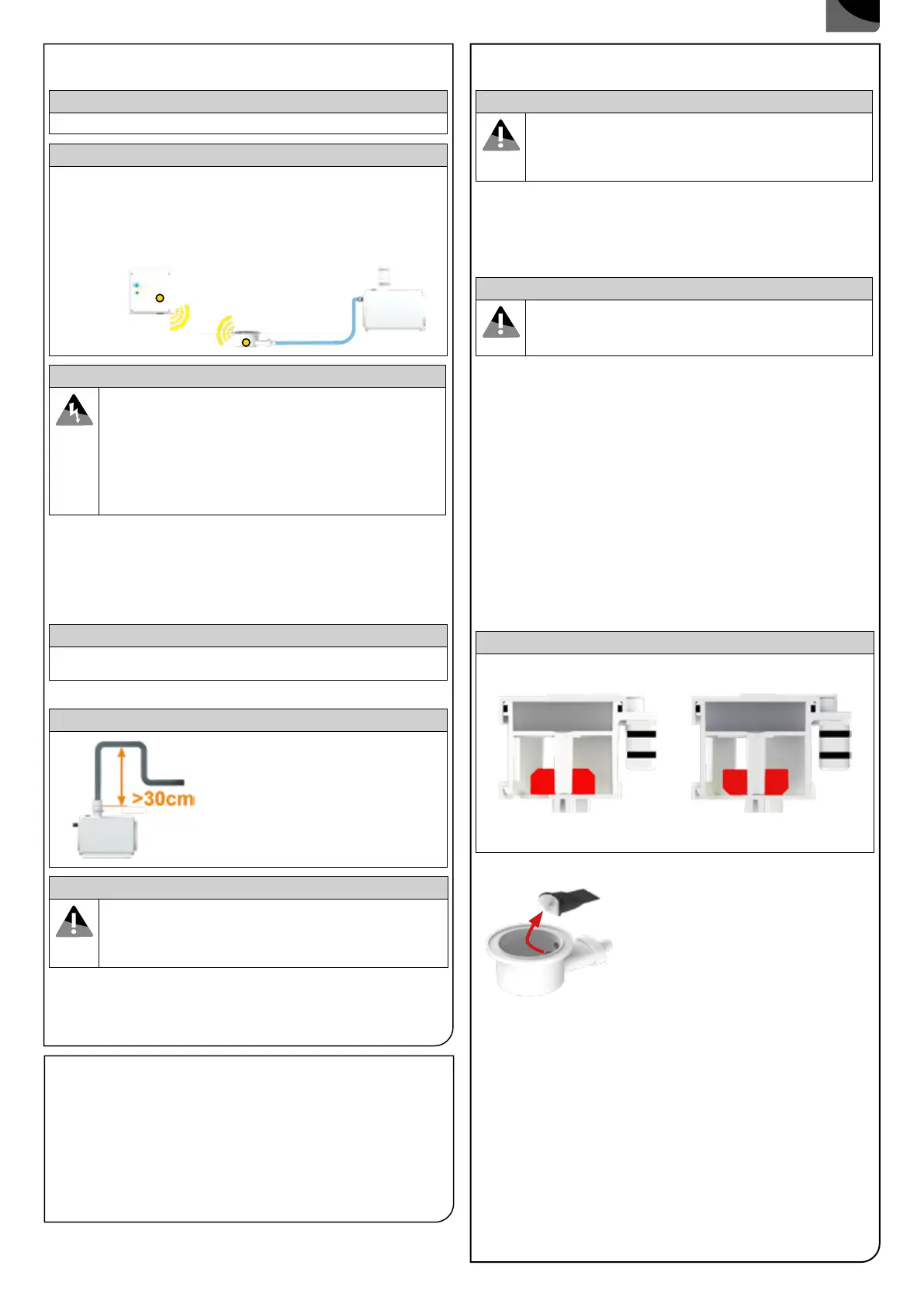 >30cm