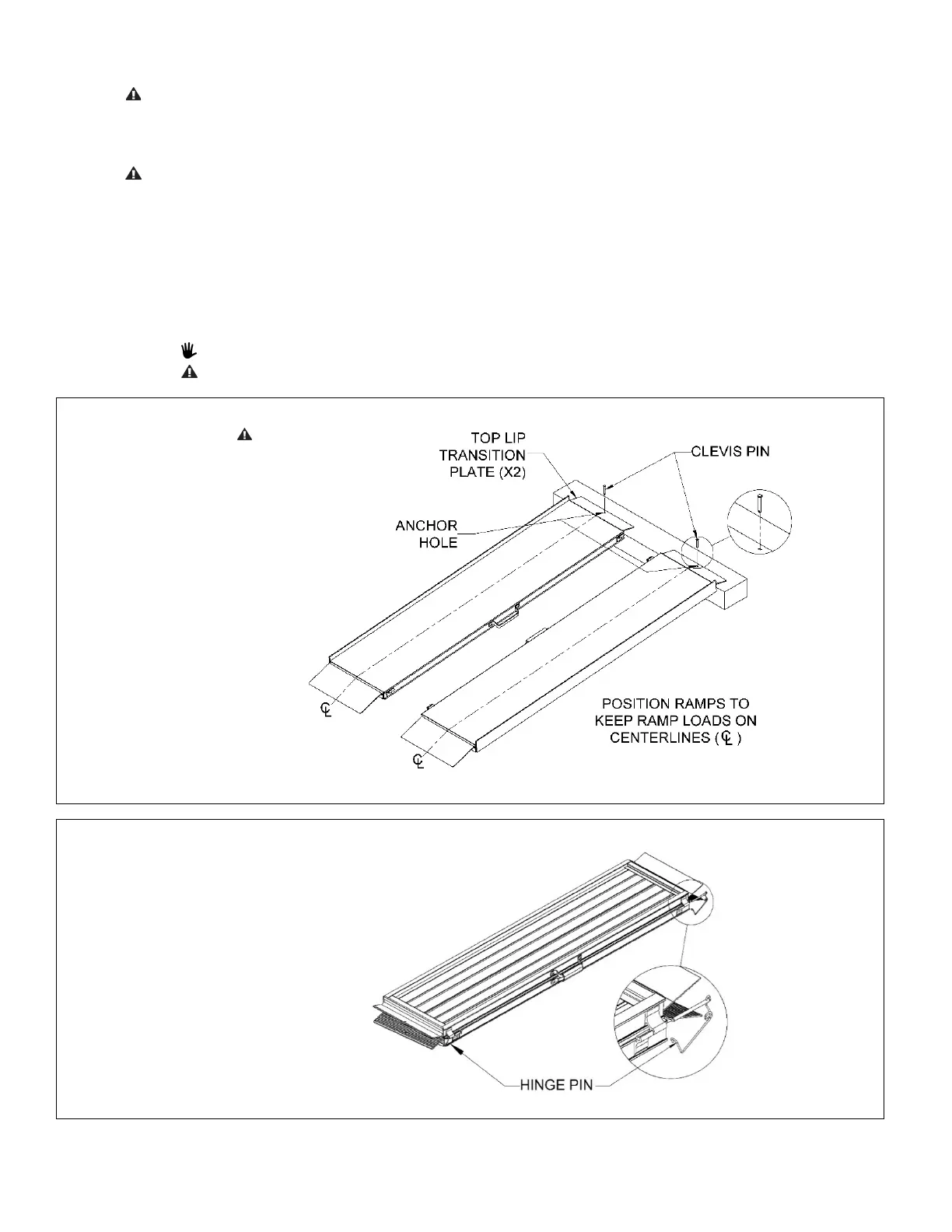 TOP LIP TRANSITION PLATE (X2)

CLEVIS PIN

ANCHOR HOLE

POSITION RAMPS TO KEEP RAMP LOADS ON CENTERLINES (℄)

℄

℄

HINGE PIN