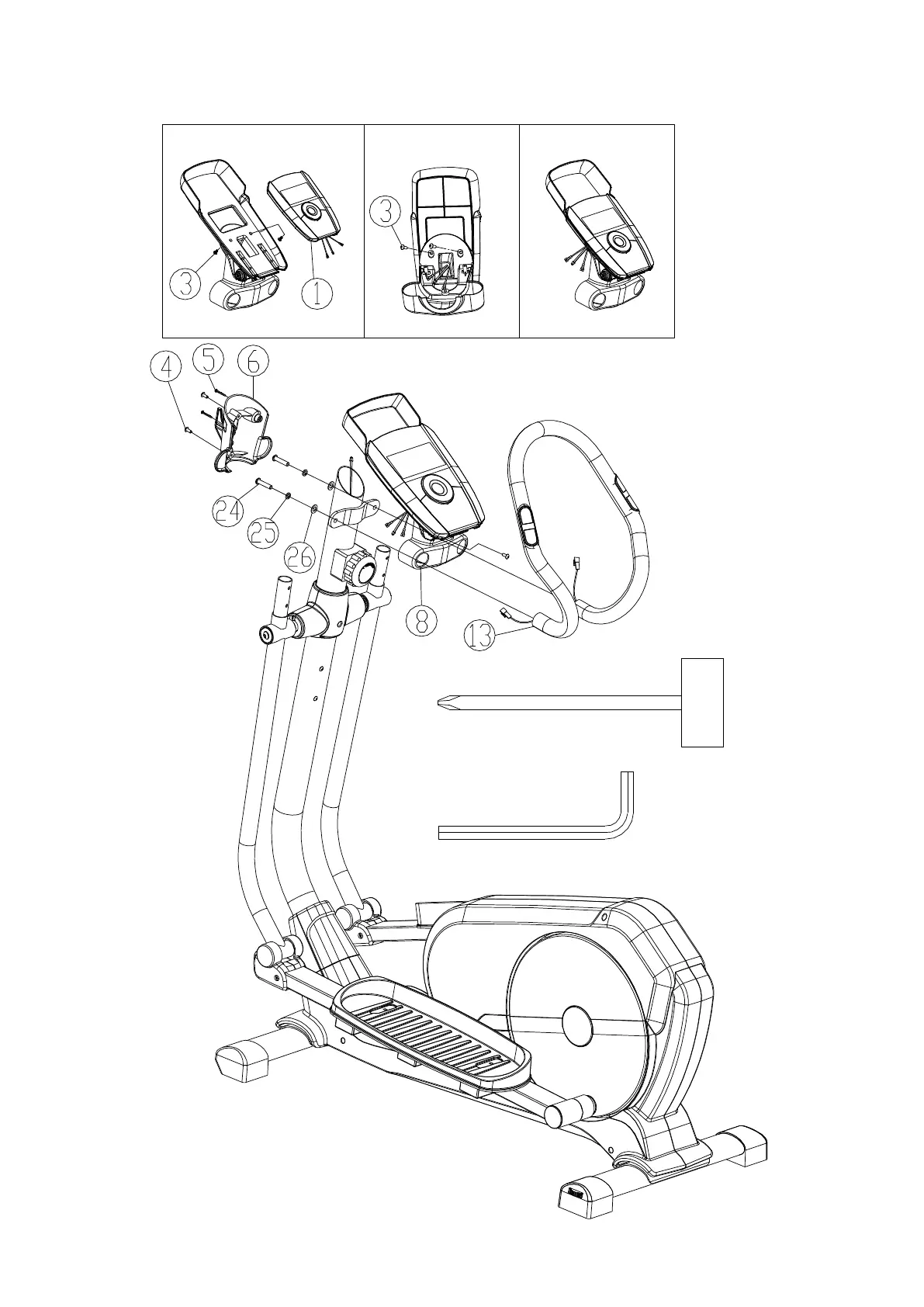 3
1
3
4
5
6
24
25
26
8
13