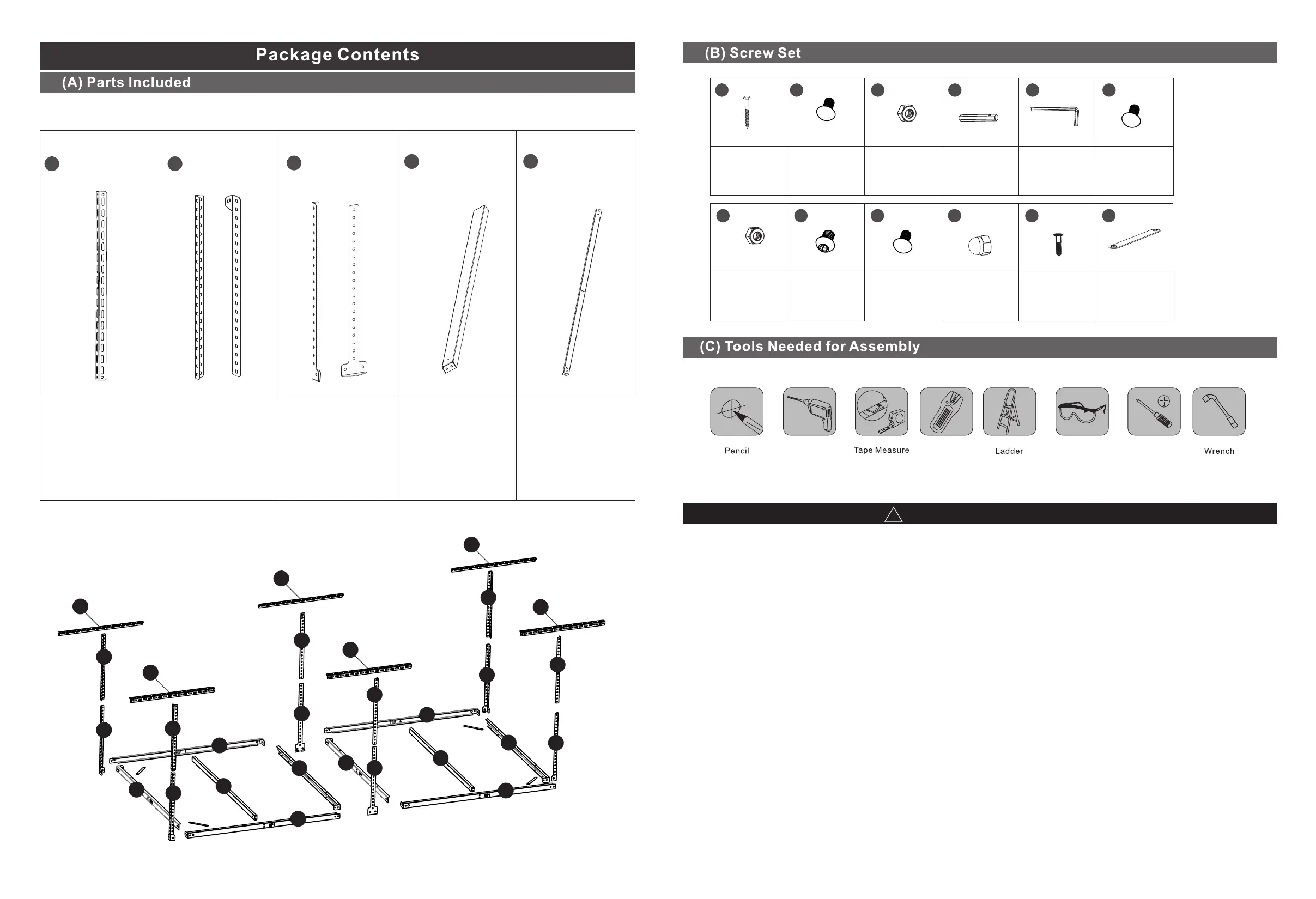 Package Contents

(A) Parts Included

(B) Screw Set

(C) Tools Needed for Assembly

Pencil

Tape Measure

Ladder

Wrench