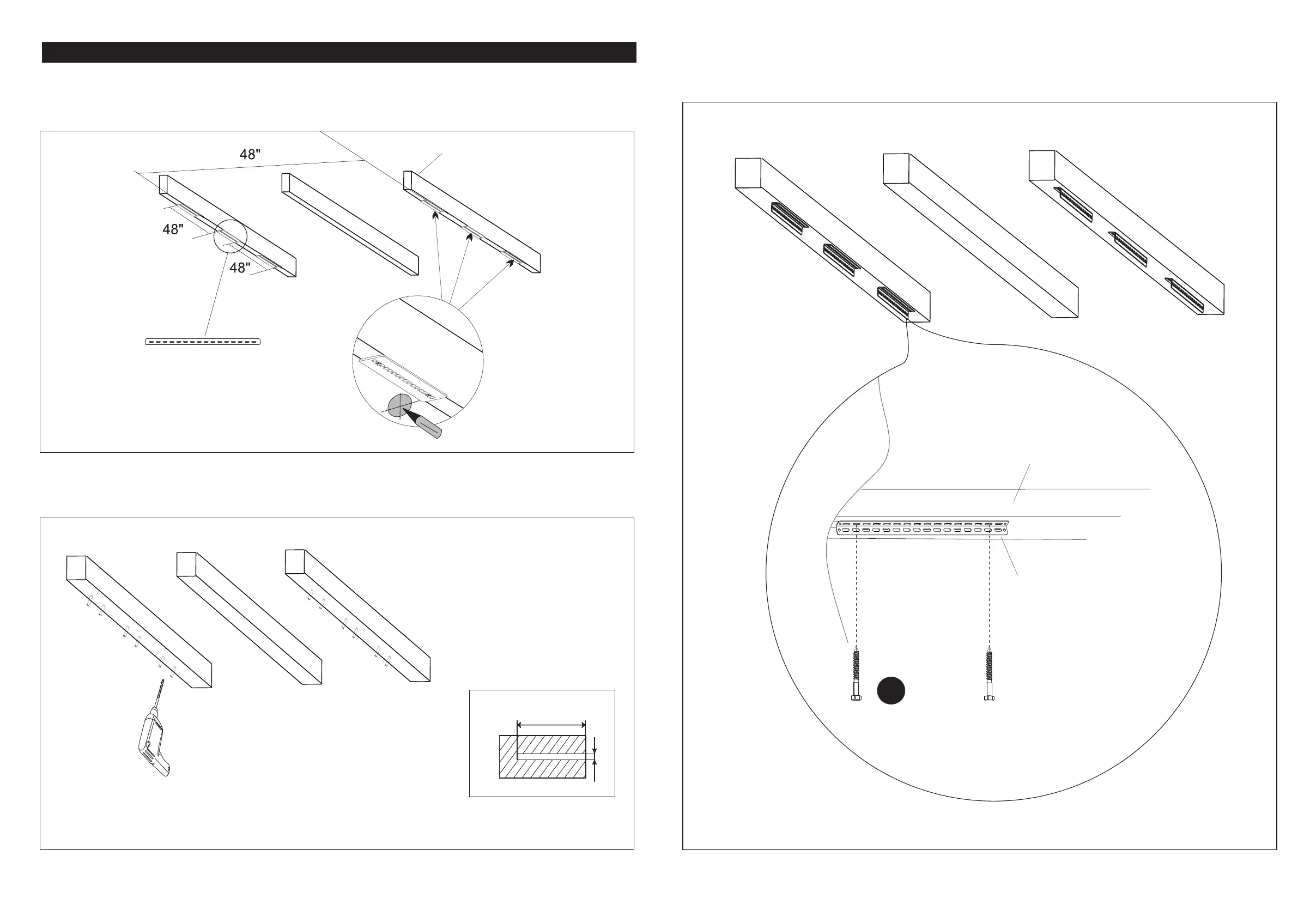 48"

48"

48"