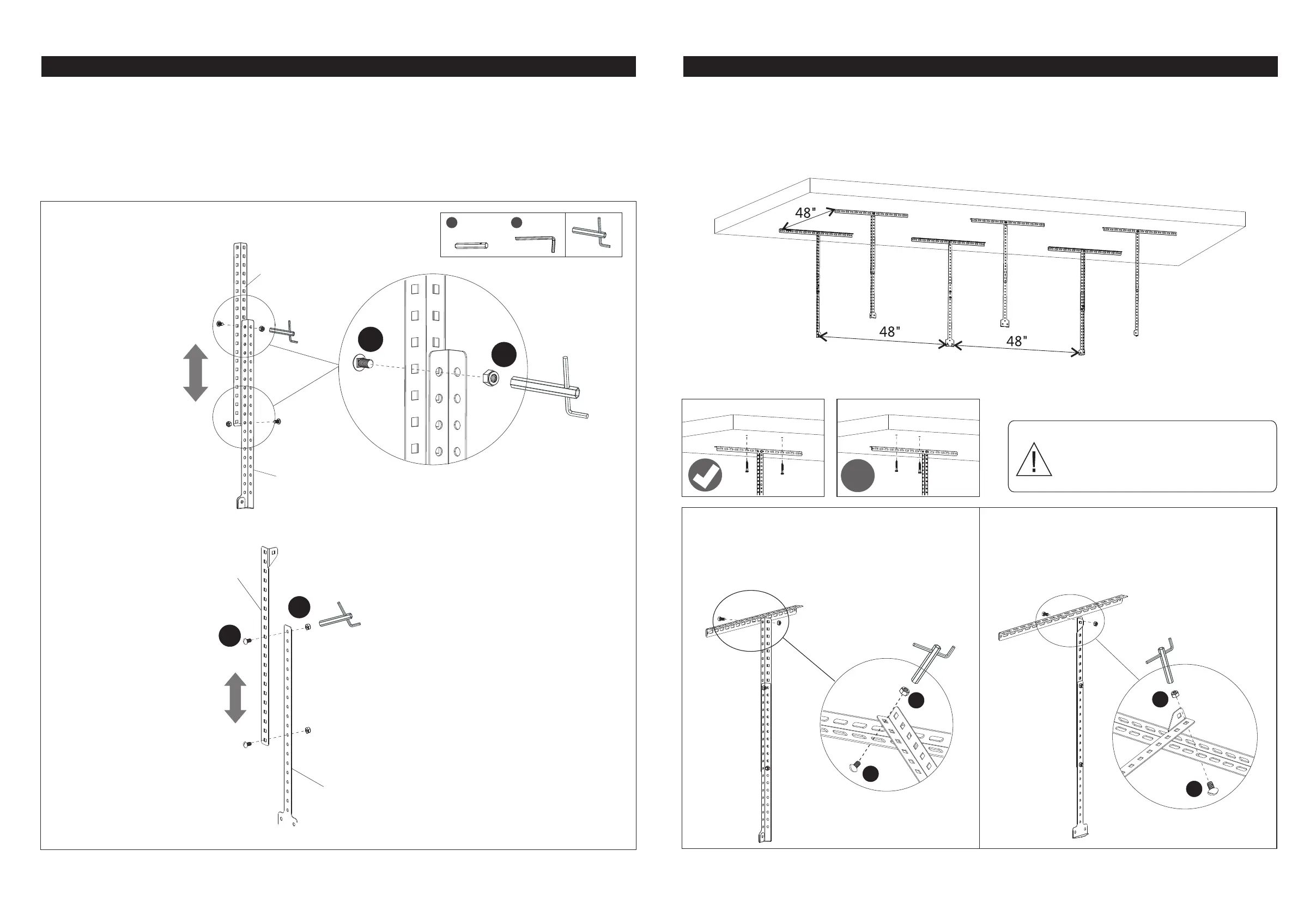 48"

48"

48"