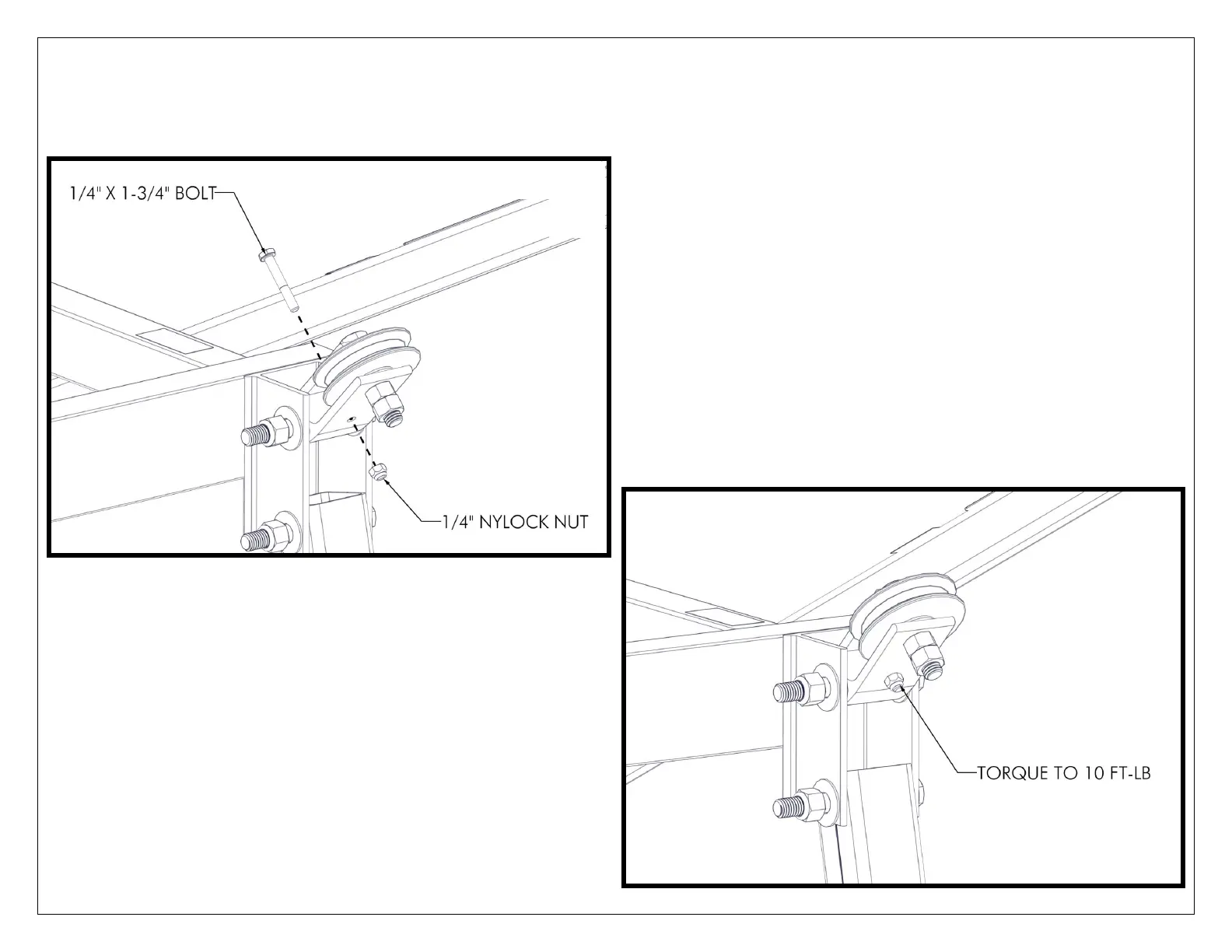 1/4" X 1-3/4" BOLT

1/4" NYLOCK NUT

TORQUE TO 10 FT-LB