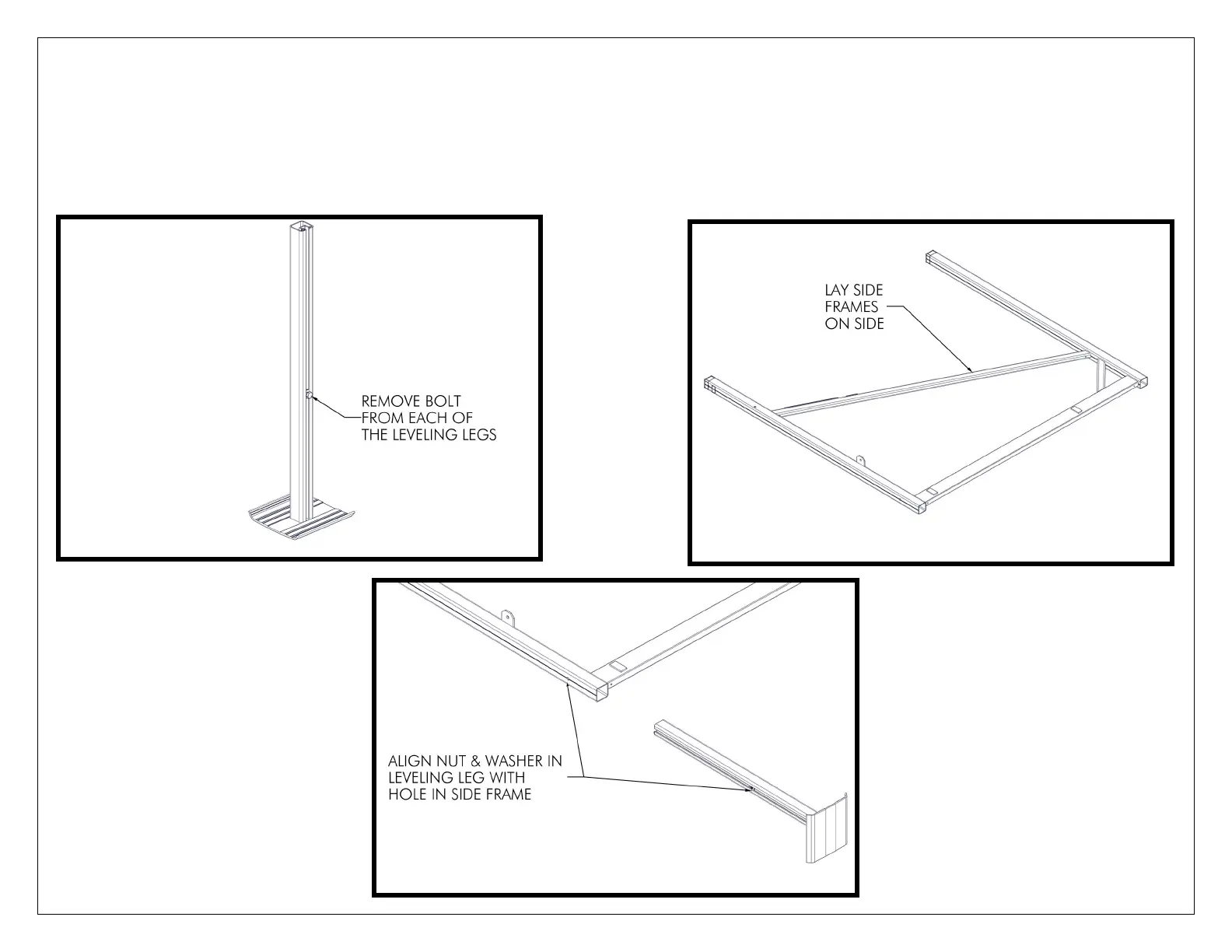 REMOVE BOLT FROM EACH OF THE LEVELING LEGS

LAY SIDE FRAMES ON SIDE

ALIGN NUT & WASHER IN LEVELING LEG WITH HOLE IN SIDE FRAME