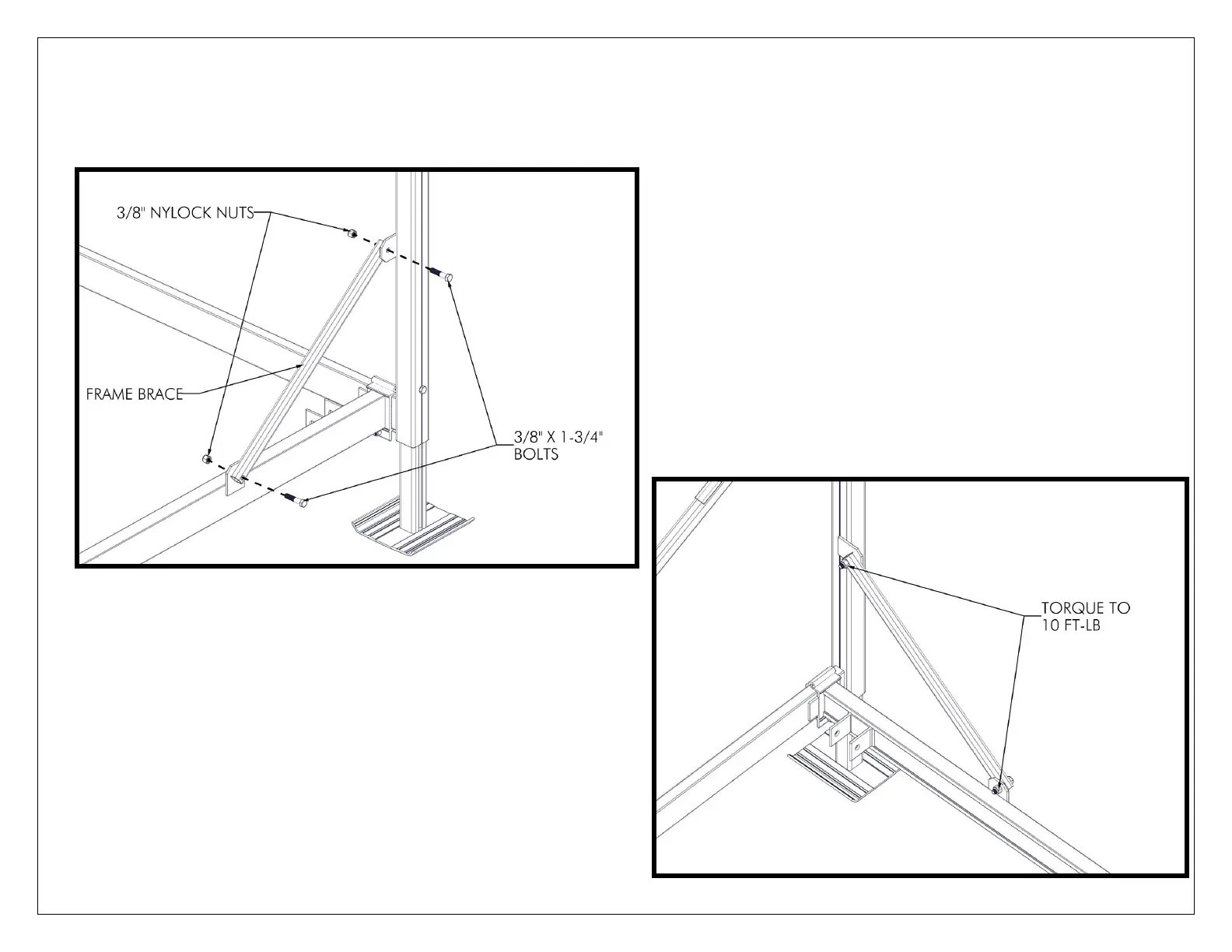 3/8" NYLOCK NUTS

FRAME BRACE

3/8" X 1-3/4" BOLTS

TORQUE TO 10 FT-LB