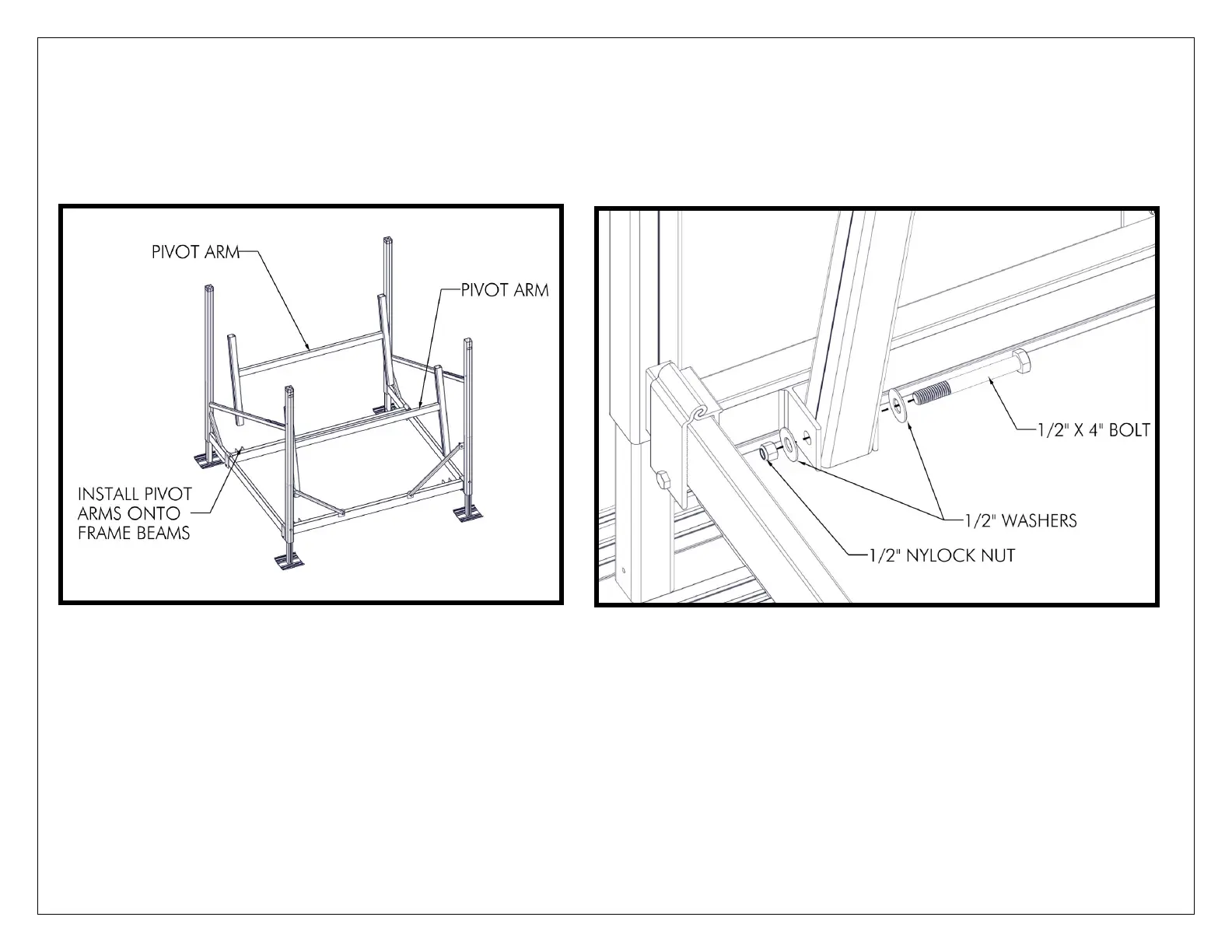 PIVOT ARM

PIVOT ARM

INSTALL PIVOT ARMS ONTO FRAME BEAMS

1/2" X 4" BOLT

1/2" WASHERS

1/2" NYLOCK NUT