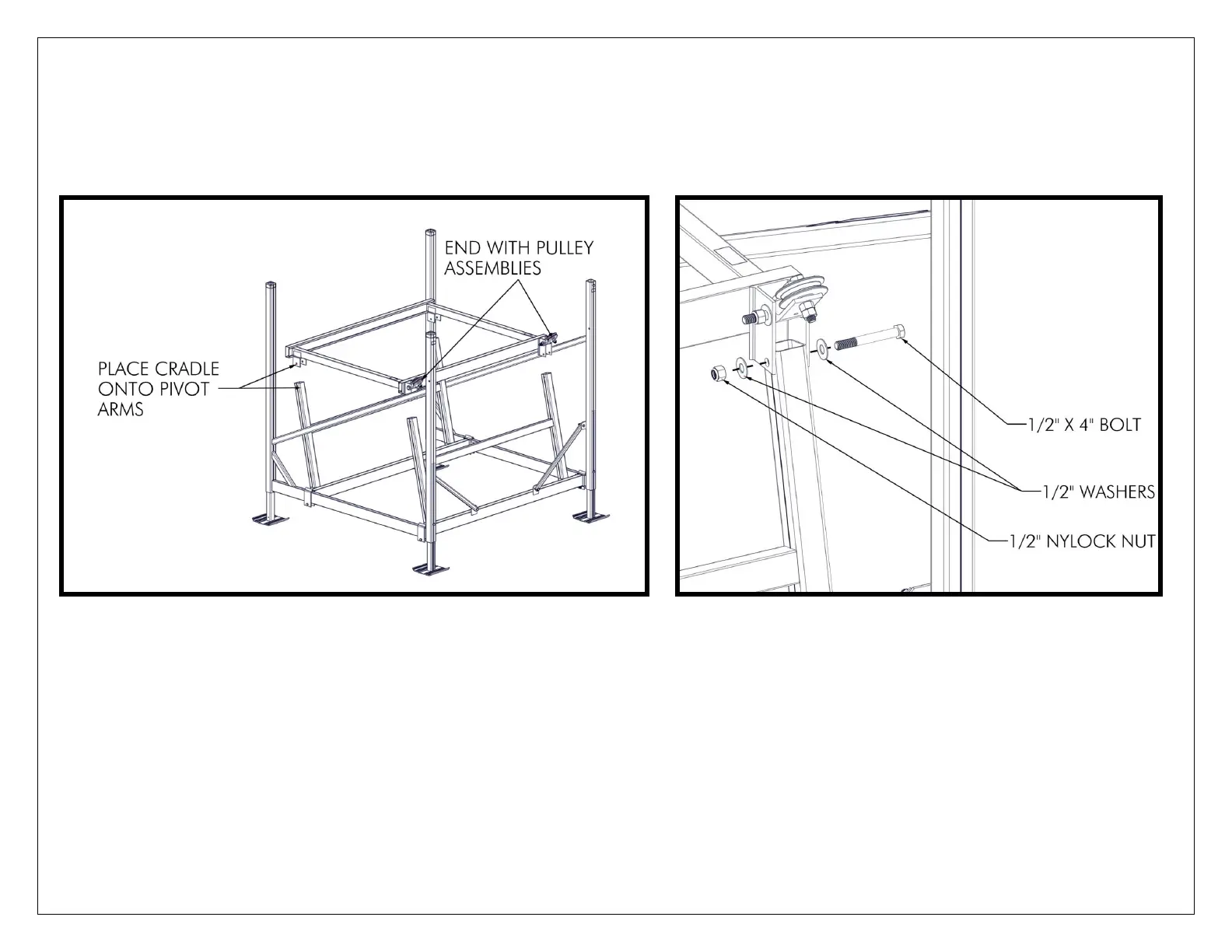 END WITH PULLEY ASSEMBLIES

PLACE CRADLE ONTO PIVOT ARMS

1/2" X 4" BOLT

1/2" WASHERS

1/2" NYLOCK NUT