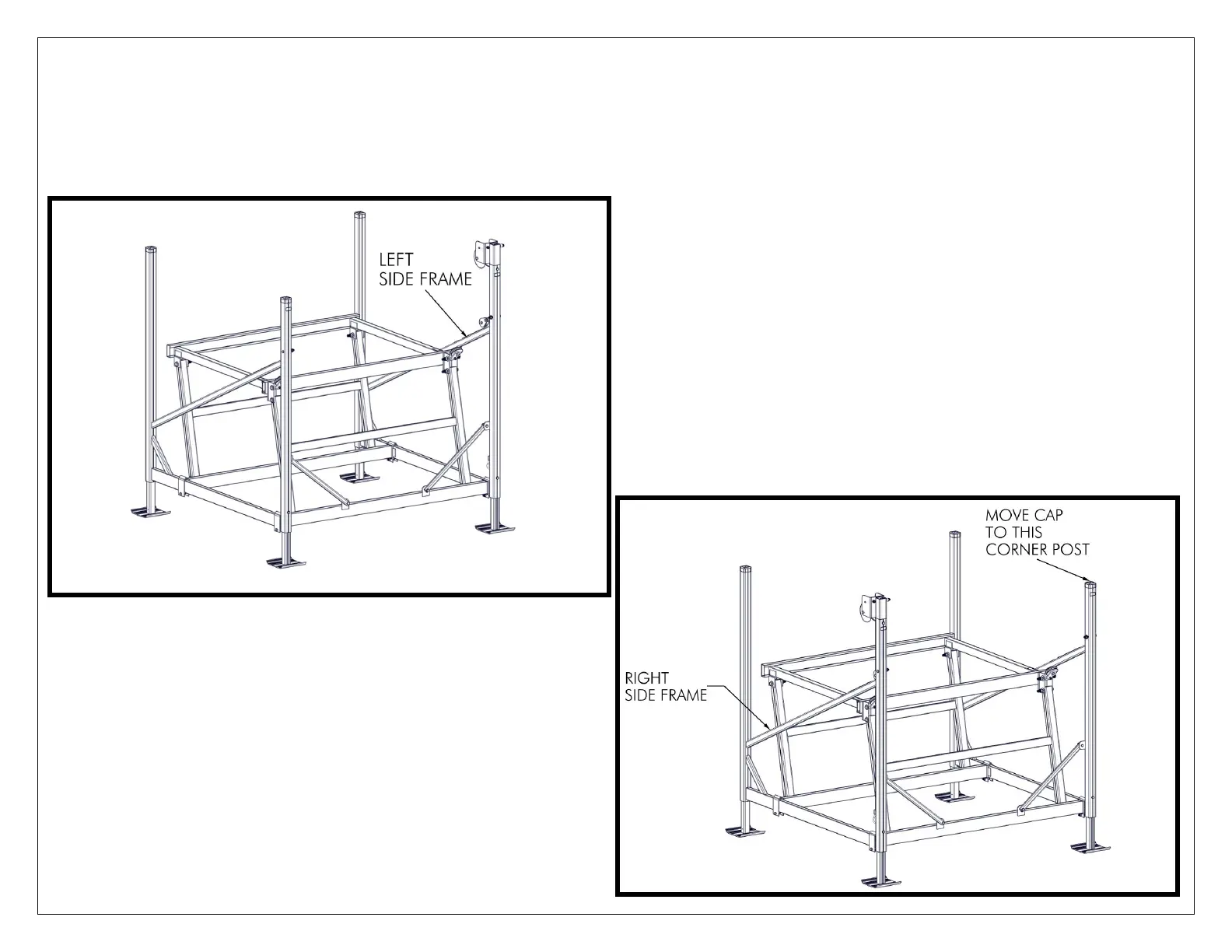 LEFT
SIDE FRAME

MOVE CAP
TO THIS
CORNER POST

RIGHT
SIDE FRAME