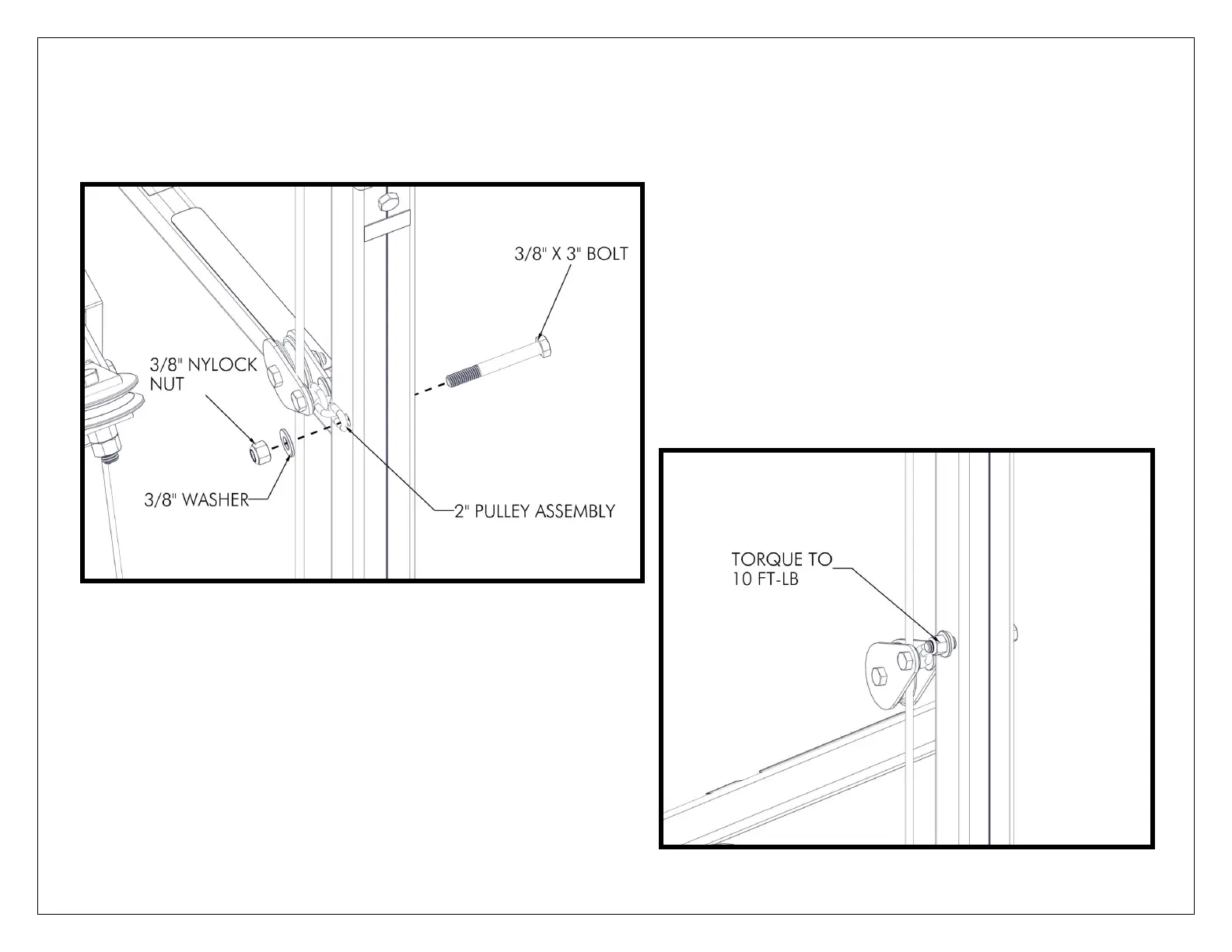 3/8" X 3" BOLT

3/8" NYLOCK NUT

3/8" WASHER

2" PULLEY ASSEMBLY

TORQUE TO 10 FT-LB