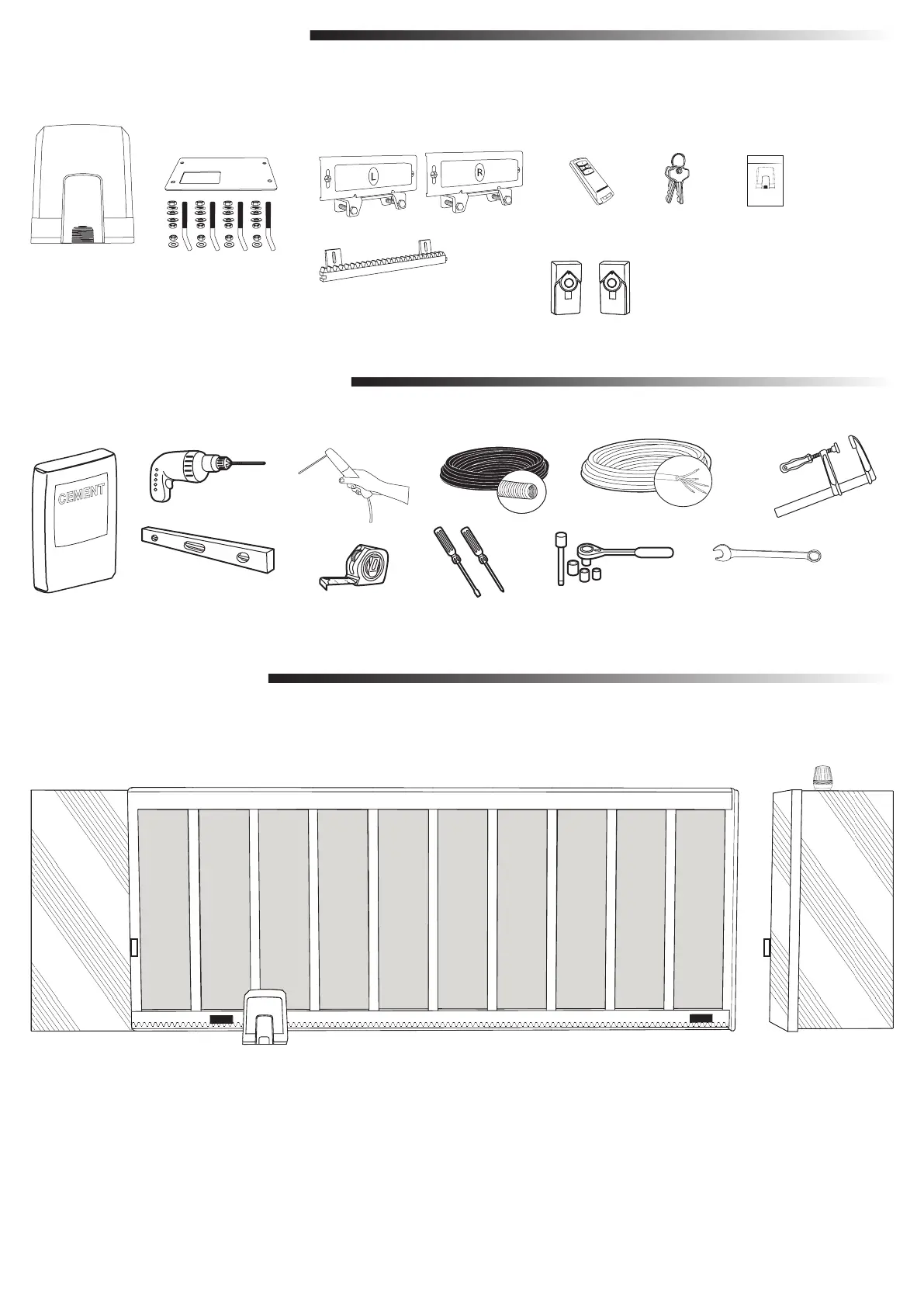 L

R

CEMENT