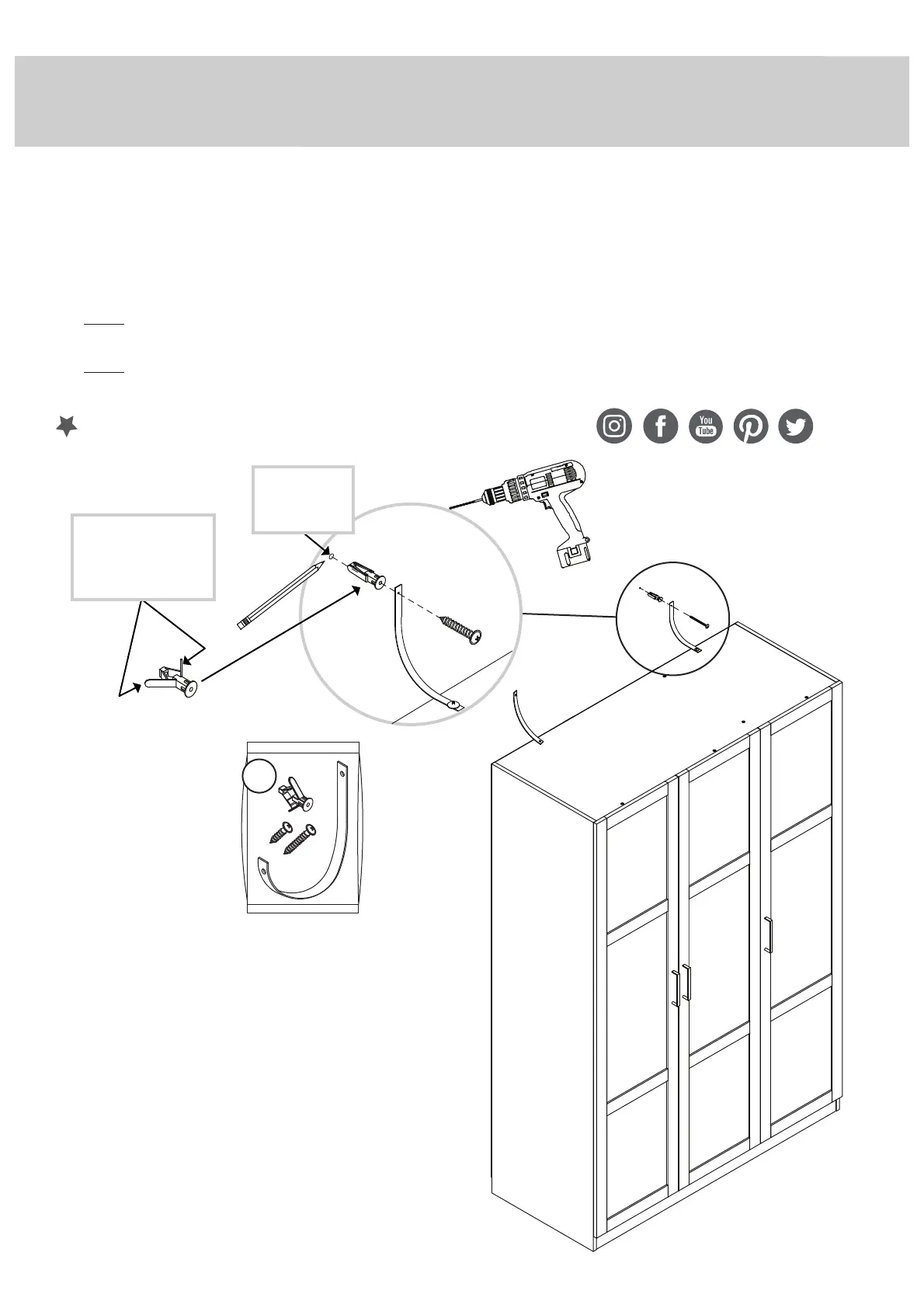 You
Tube