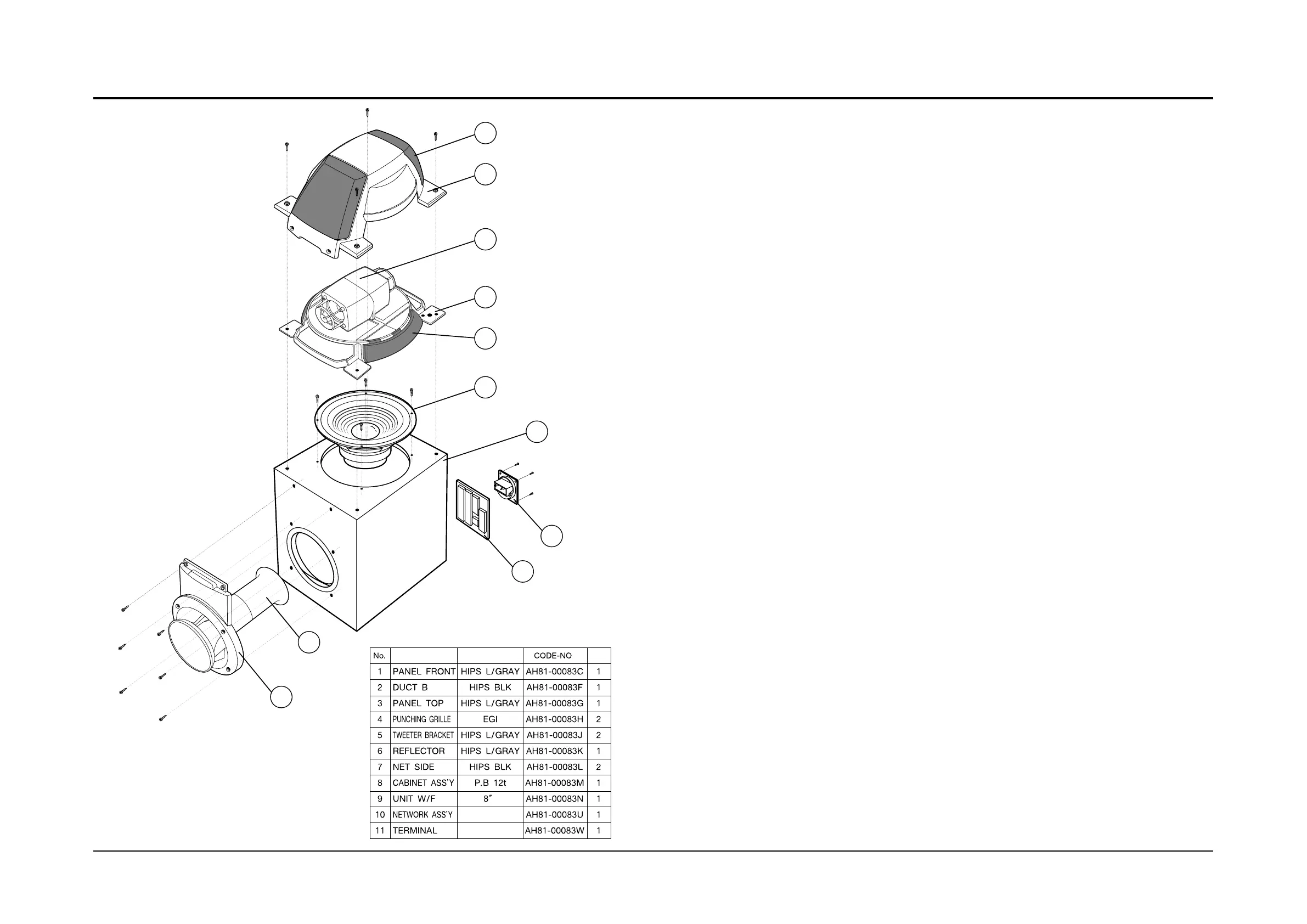 | No. | | | CODE-NO | |
|---|---|---|---|---|
| 1 | PANEL FRONT | HIPS L/GRAY | AH81-00083C | 1 |
| 2 | DUCT B | HIPS BLK | AH81-00083F | 1 |
| 3 | PANEL TOP | HIPS L/GRAY | AH81-00083G | 1 |
| 4 | PUNCHING GRILLE | EGI | AH81-00083H | 2 |
| 5 | TWEETER BRACKET | HIPS L/GRAY | AH81-00083J | 2 |
| 6 | REFLECTOR | HIPS L/GRAY | AH81-00083K | 1 |
| 7 | NET SIDE | HIPS BLK | AH81-00083L | 2 |
| 8 | CABINET ASS'Y | P.B 12t | AH81-00083M | 1 |
| 9 | UNIT W/F | 8" | AH81-00083N | 1 |
| 10 | NETWORK ASS'Y | | AH81-00083U | 1 |
| 11 | TERMINAL | | AH81-00083W | 1 |