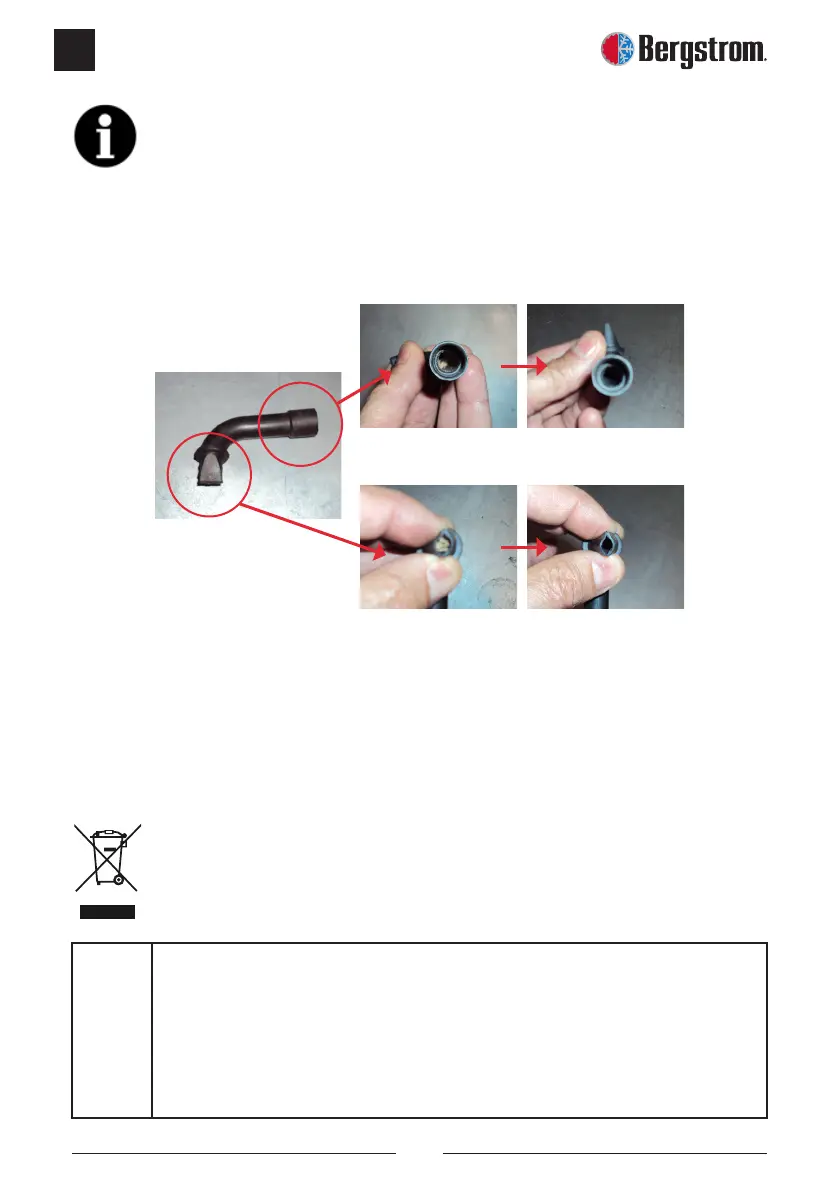 Bergstrom.