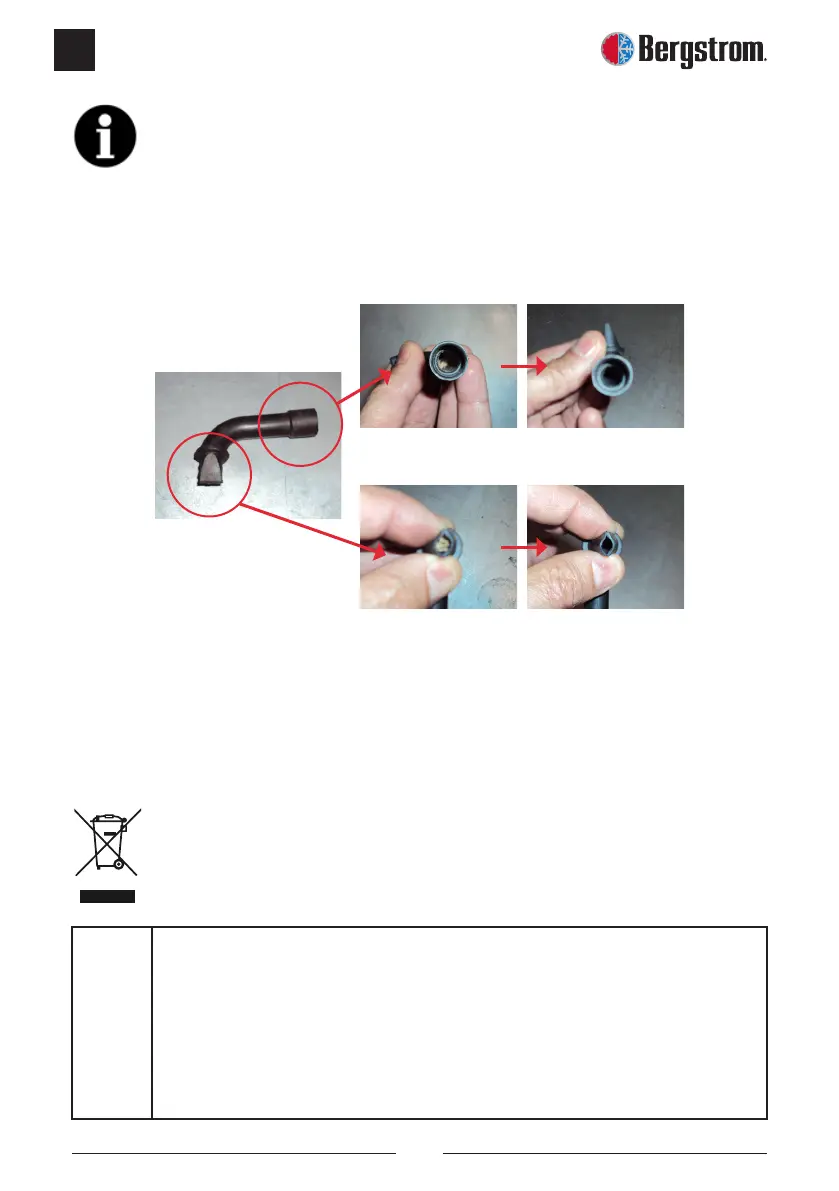 Bergstrom.