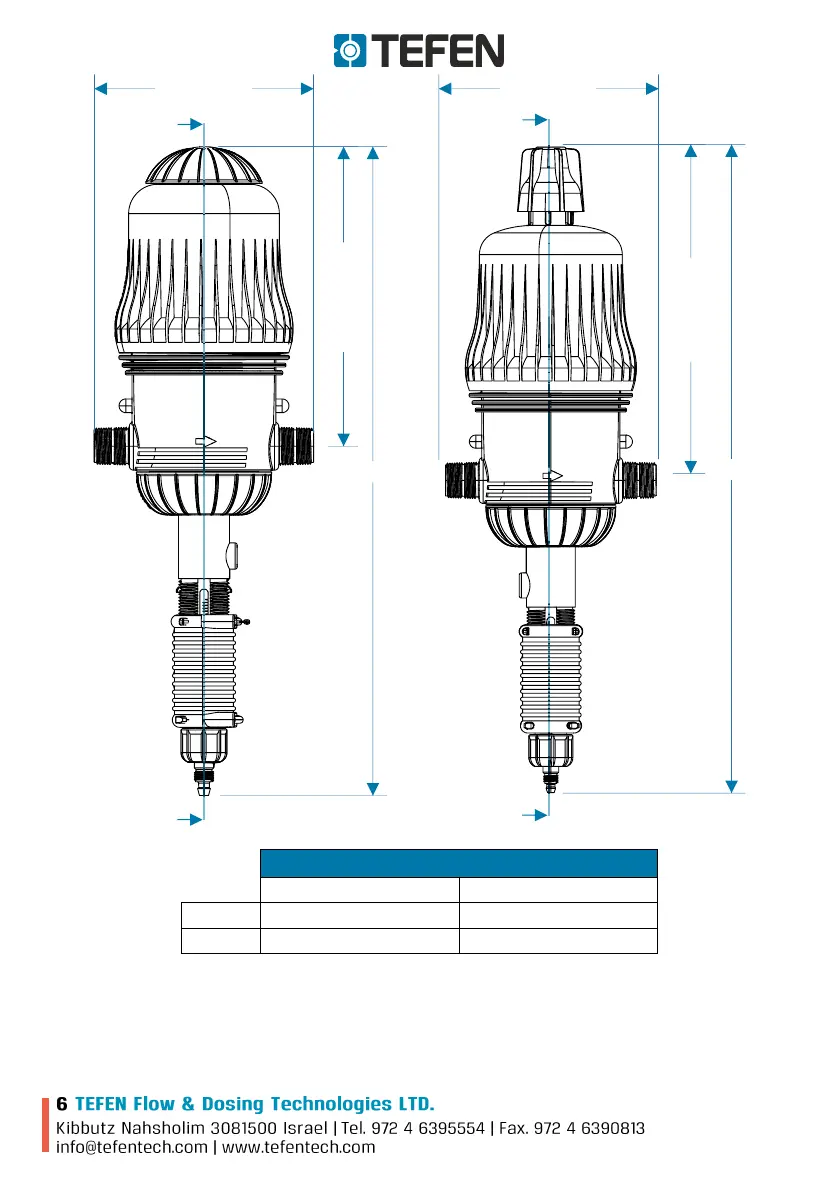 TEFEN

6 TEFEN Flow & Dosing Technologies LTD.
Kibbutz Nahsholim 3081500 Israel | Tel. 972 4 6395554 | Fax. 972 4 6390813
info@tefentech.com | www.tefentech.com