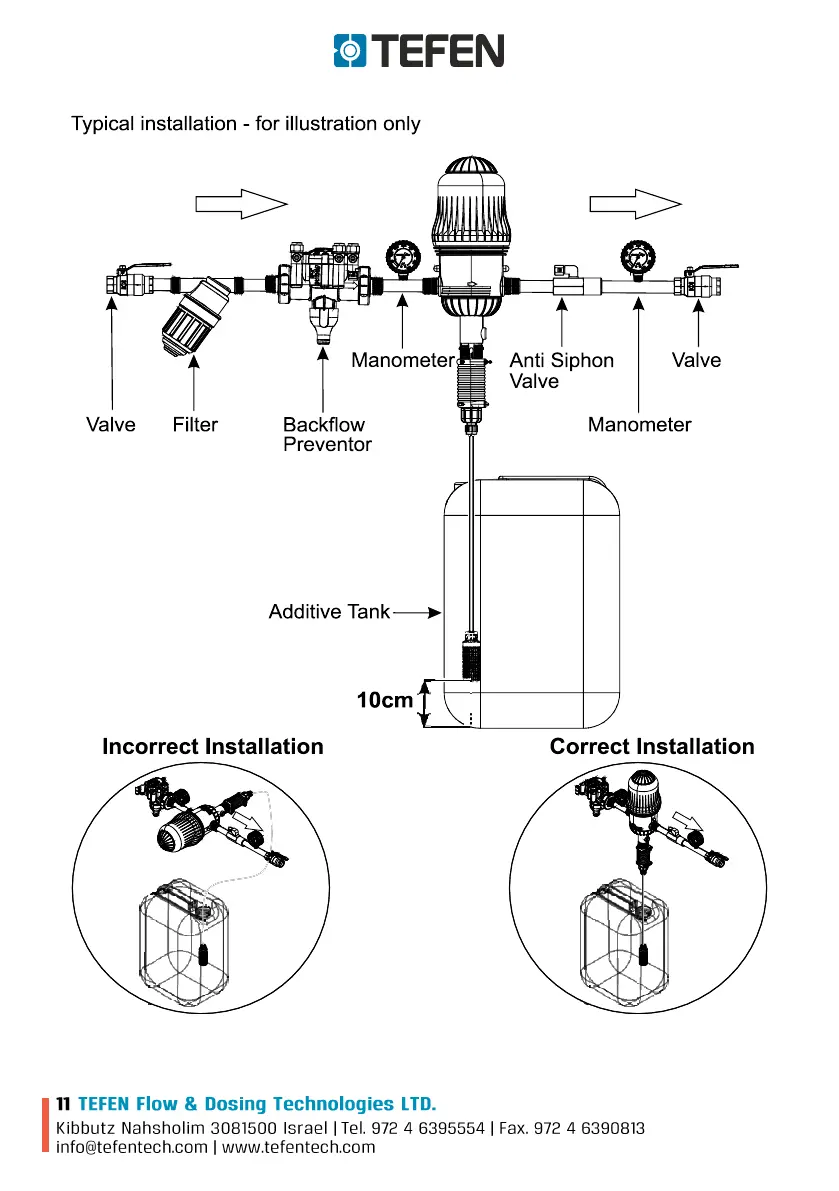 TEFEN

Typical installation - for illustration only

Manometer

Anti Siphon Valve

Valve

Valve

Filter

Backflow Preventor

Manometer

Additive Tank

10cm

Incorrect Installation

Correct Installation

11 TEFEN Flow & Dosing Technologies LTD.
Kibbutz Nahsholim 3081500 Israel | Tel. 972 4 6395554 | Fax. 972 4 6390813
info@tefentech.com | www.tefentech.com