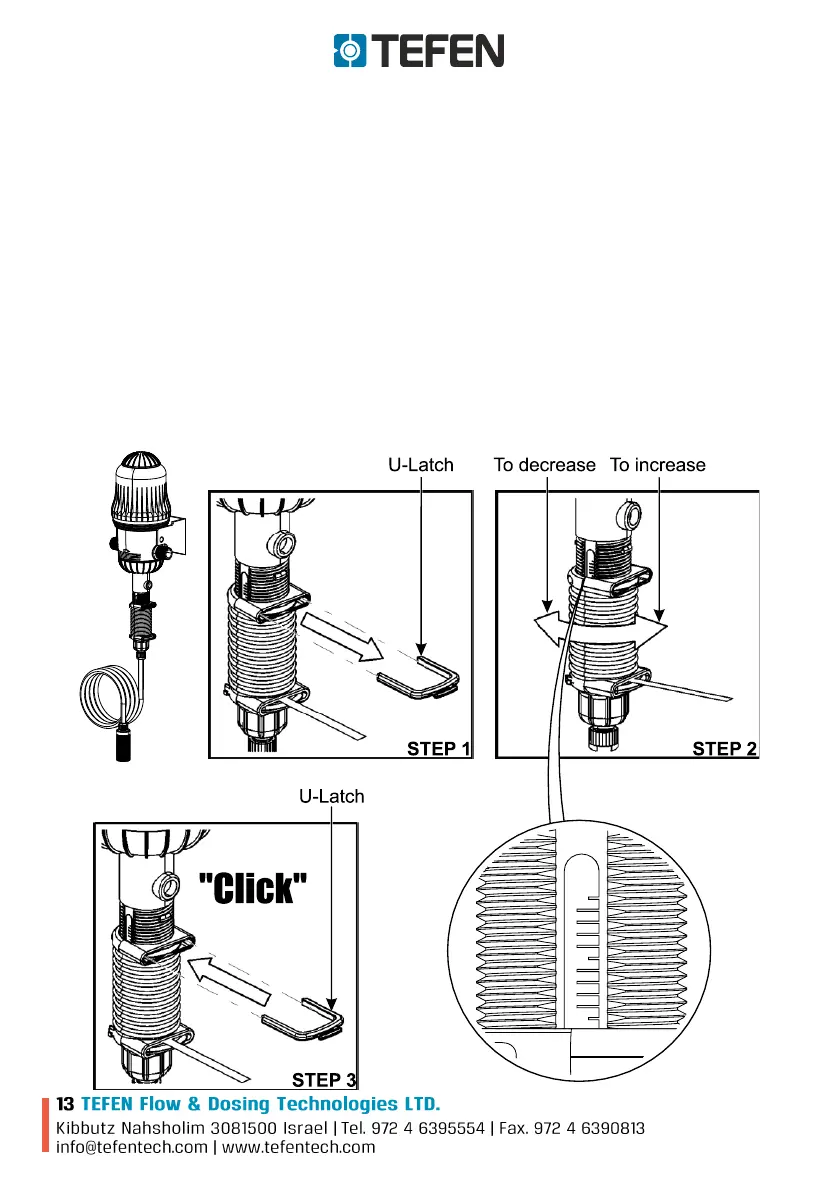 TEFEN

U-Latch

To decrease To increase

STEP 1

STEP 2

U-Latch

"Click"

STEP 3

13 TEFEN Flow & Dosing Technologies LTD.
Kibbutz Nahsholim 3081500 Israel | Tel. 972 4 6395554 | Fax. 972 4 6390813
info@tefentech.com | www.tefentech.com