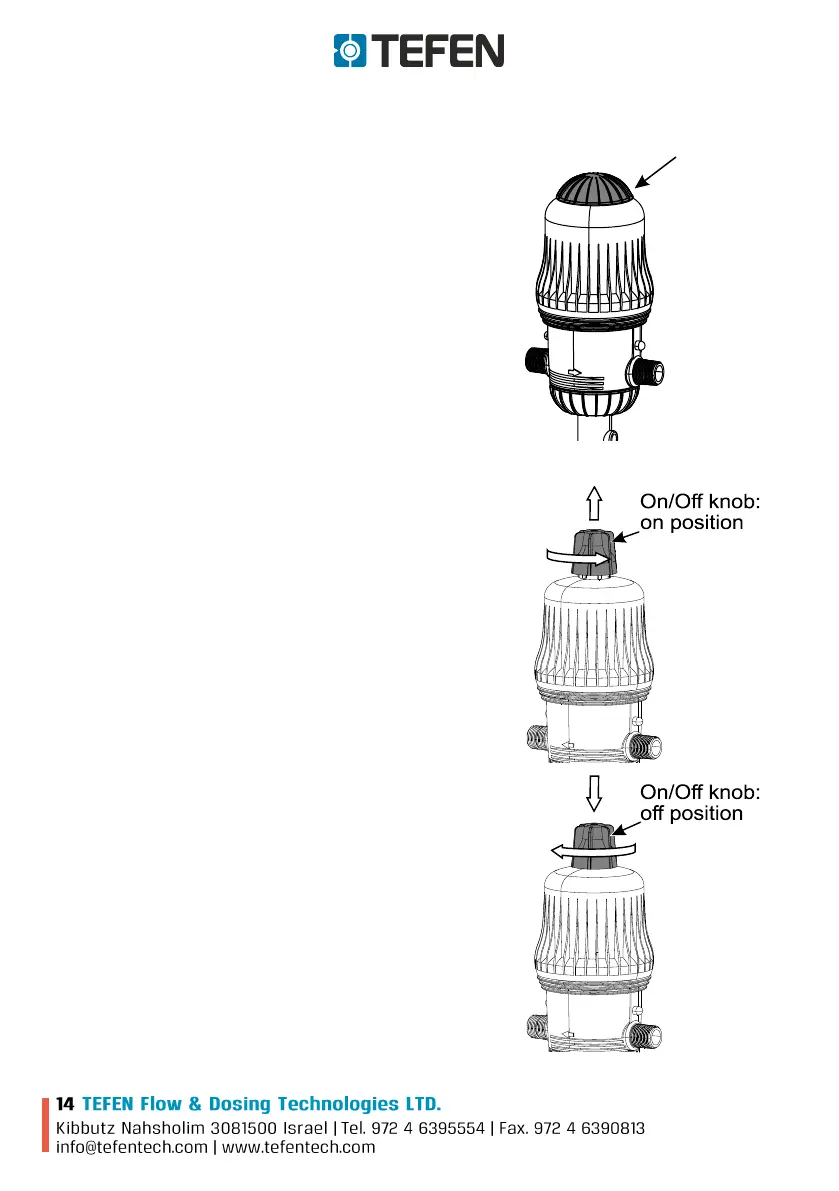 TEFEN

On/Off knob:
on position

On/Off knob:
off position

14 TEFEN Flow & Dosing Technologies LTD.
Kibbutz Nahsholim 3081500 Israel | Tel. 972 4 6395554 | Fax. 972 4 6390813
info@tefentech.com | www.tefentech.com