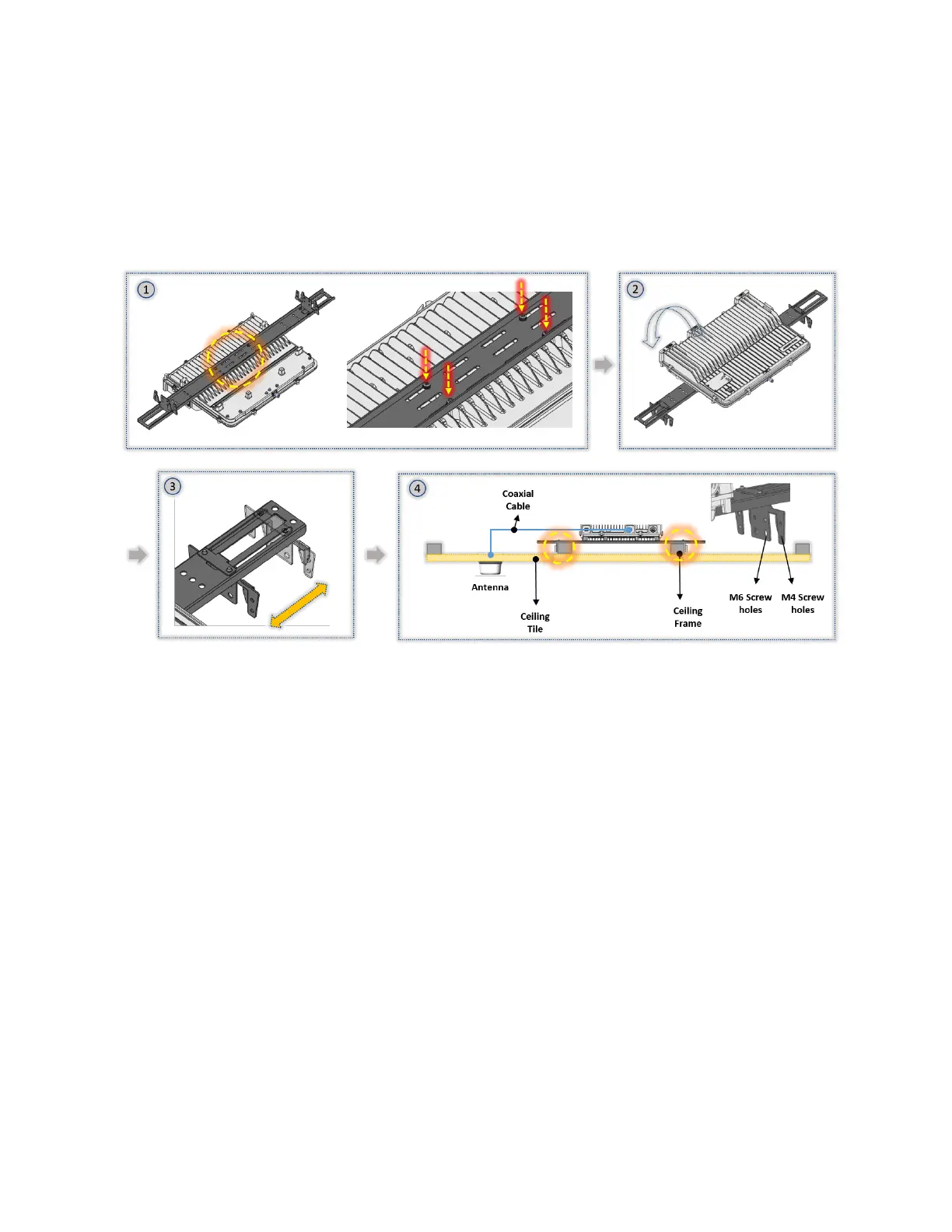 1

2

3

4

Coaxial Cable

Antenna

Ceiling Tile

Ceiling Frame

M6 Screw holes

M4 Screw holes