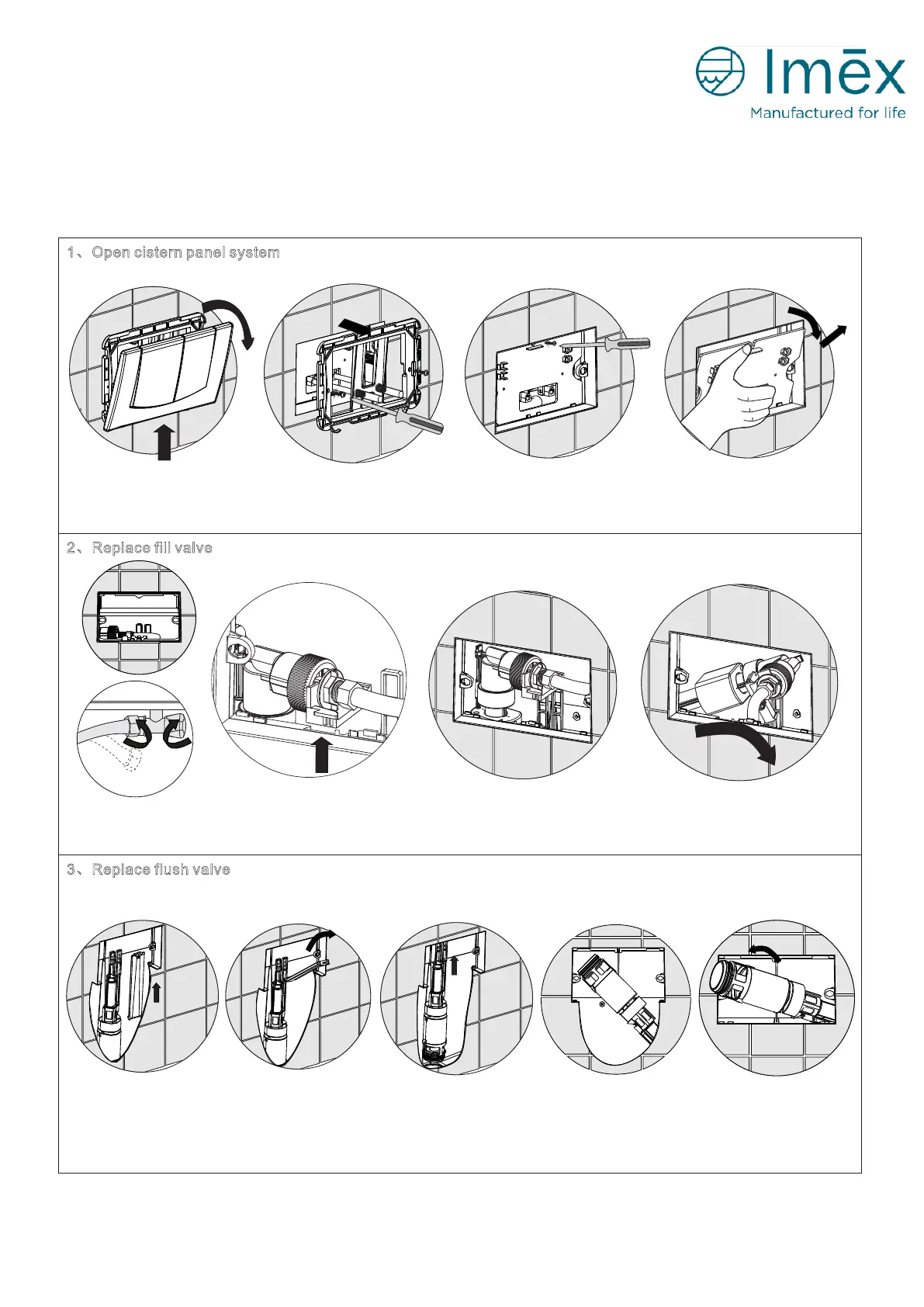 Imēx
Manufactured for life

1、Open cistern panel system

2、Replace fill valve

3、Replace flush valve