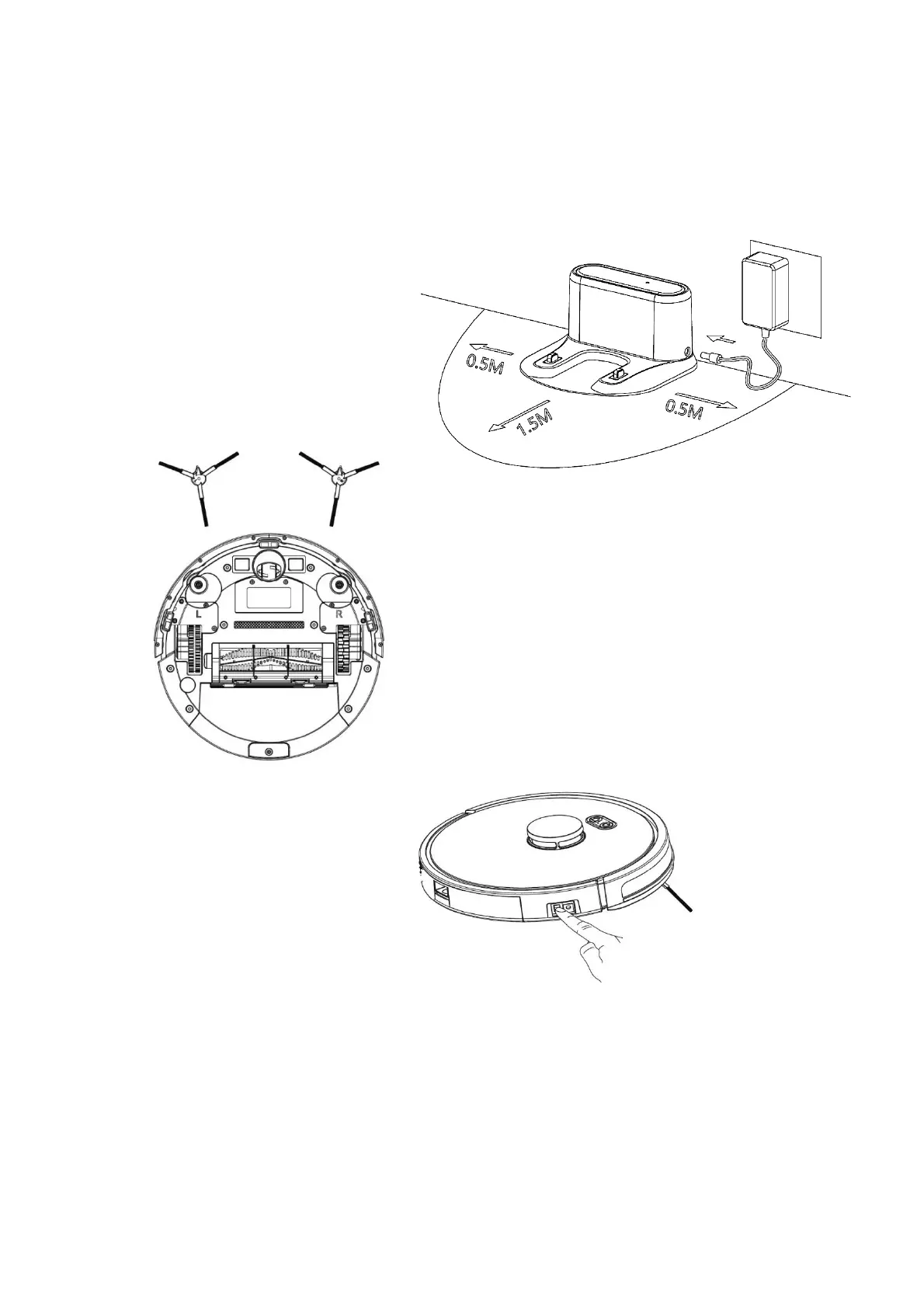 0.5M

1.5M

0.5M

L

R