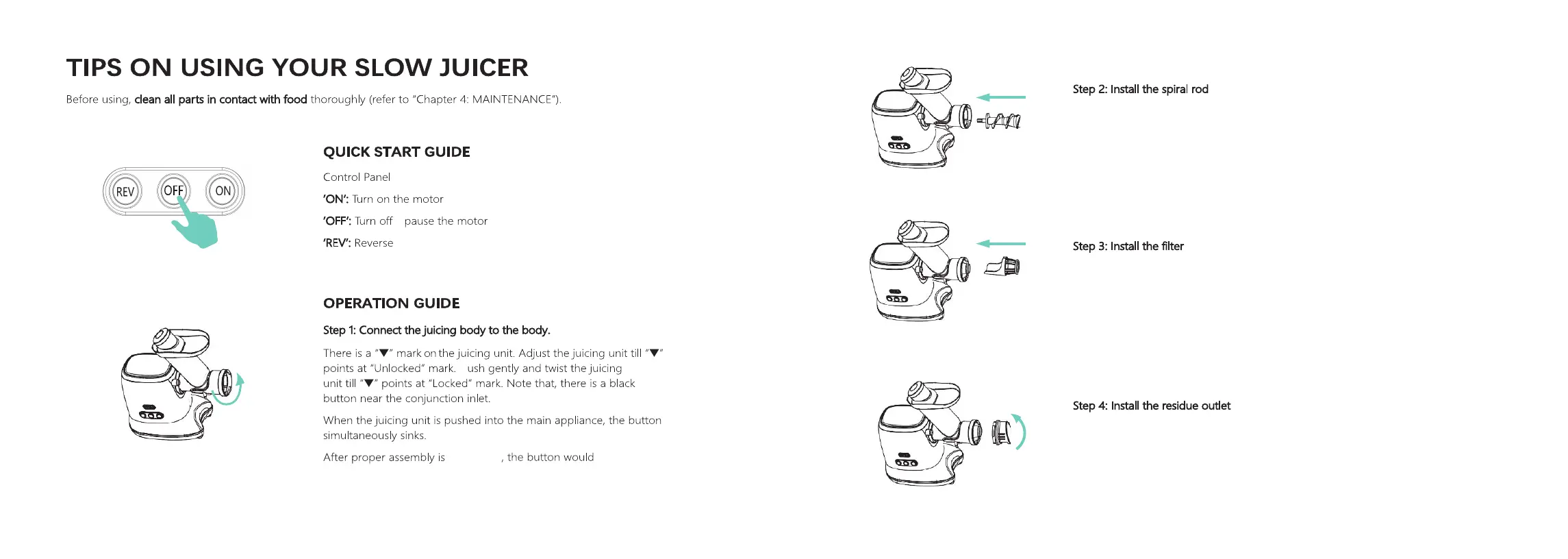 TIPS ON USING YOUR SLOW JUICER

Before using, clean all parts in contact with food thoroughly (refer to "Chapter 4: MAINTENANCE").

REV OFF ON

QUICK START GUIDE

Control Panel

'ON': Turn on the motor

'OFF': Turn off pause the motor

'REV': Reverse

OPERATION GUIDE

Step 1: Connect the juicing body to the body.

There is a "▼" mark on the juicing unit. Adjust the juicing unit till "▼" points at "Unlocked" mark. ush gently and twist the juicing unit till "▼" points at "Locked" mark. Note that, there is a black button near the conjunction inlet.

When the juicing unit is pushed into the main appliance, the button simultaneously sinks.

After proper assembly is , the button would

Step 2: Install the spiral rod

Step 3: Install the filter

Step 4: Install the residue outlet