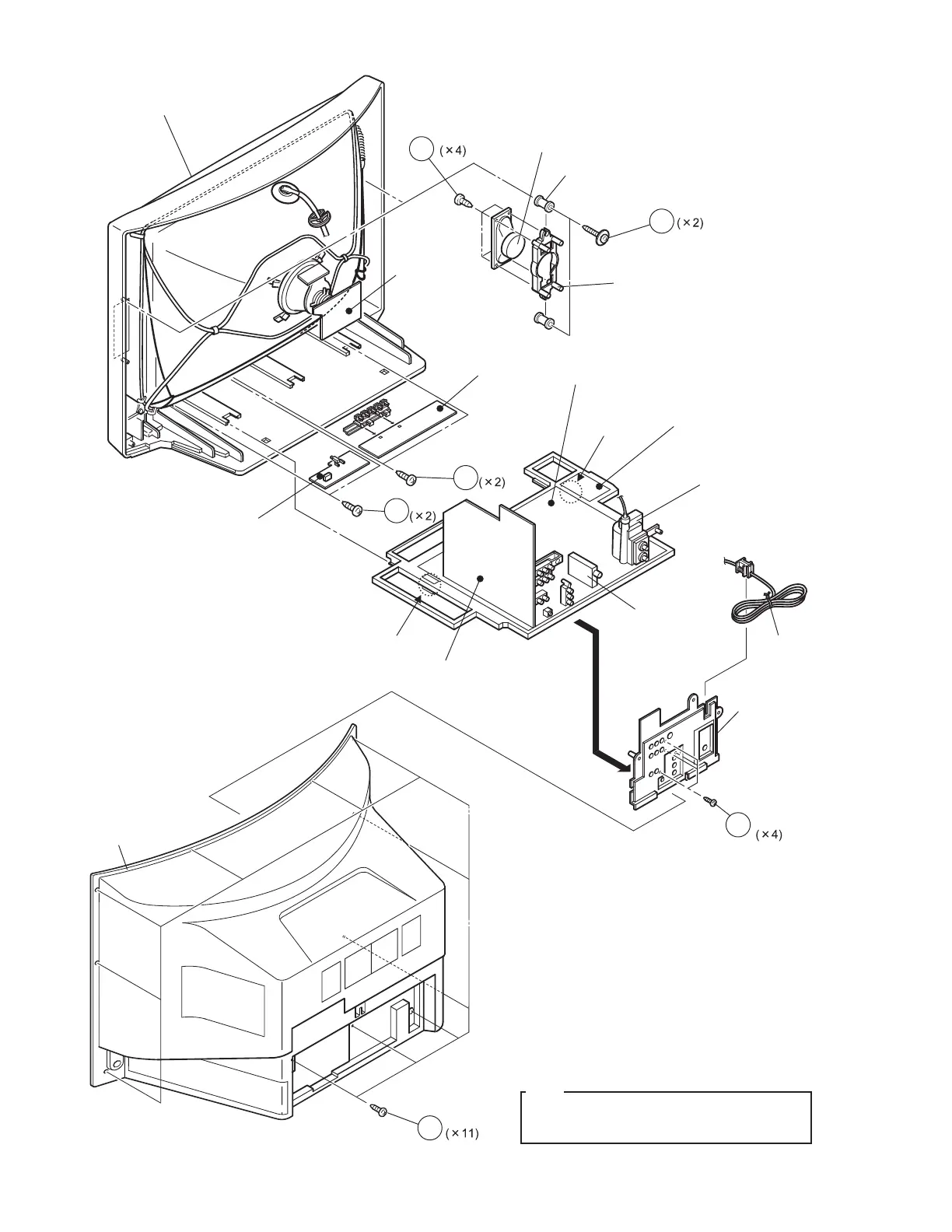 ( × 4)

( × 2)

( × 2)

( × 2)

( × 4)

( × 11)