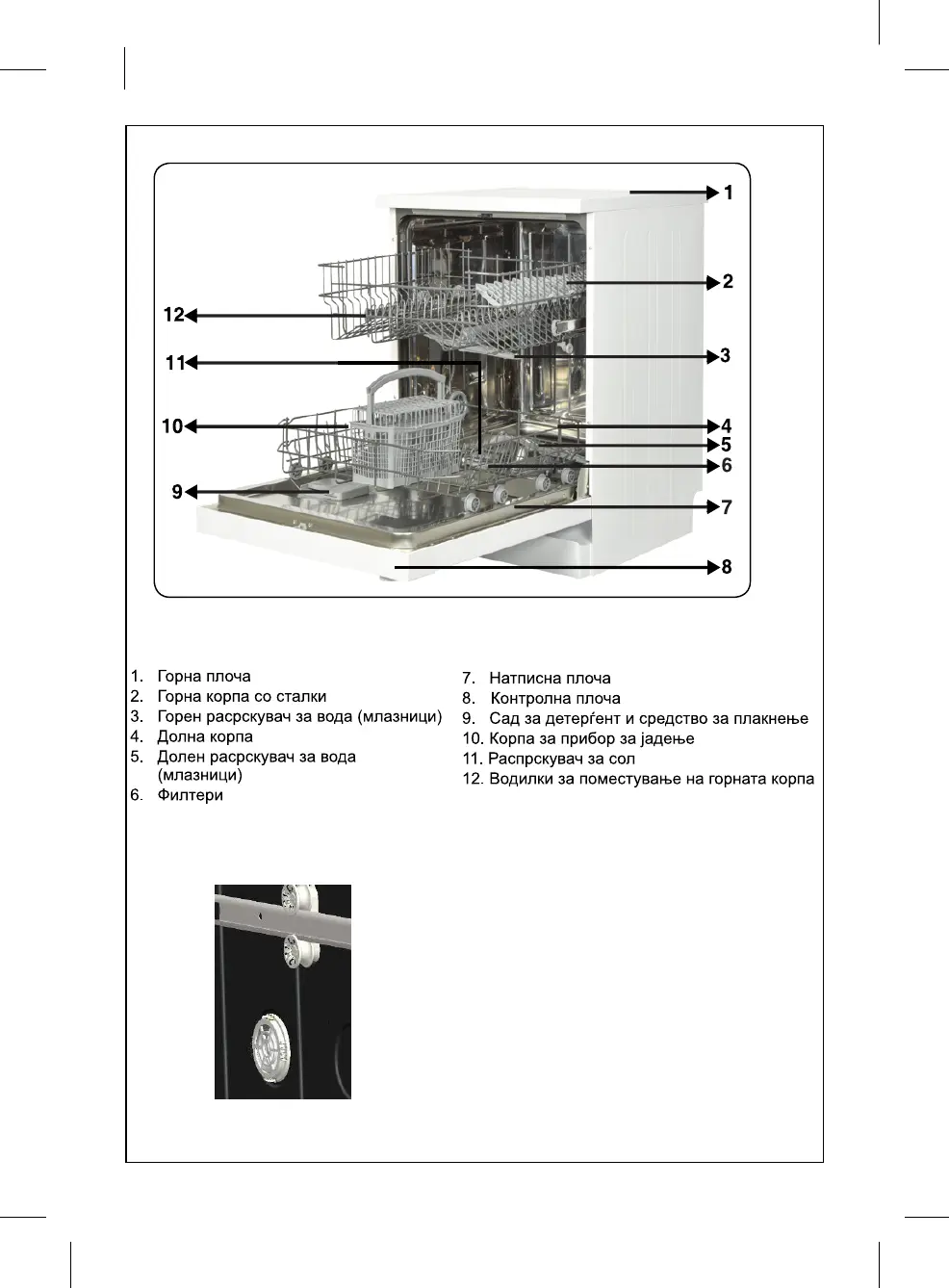 1
2
12
3
11
10
4
5
6
9
7
8

1. Горна плоча
2. Горна корпа со сталки
3. Горен расрскувач за вода (млазници)
4. Долна корпа
5. Долен расрскувач за вода (млазници)
6. Филтери

7. Натписна плоча
8. Контролна плоча
9. Сад за детерѓент и средство за плакнење
10. Корпа за прибор за јадење
11. Распрскувач за сол
12. Водилки за поместување на горната корпа