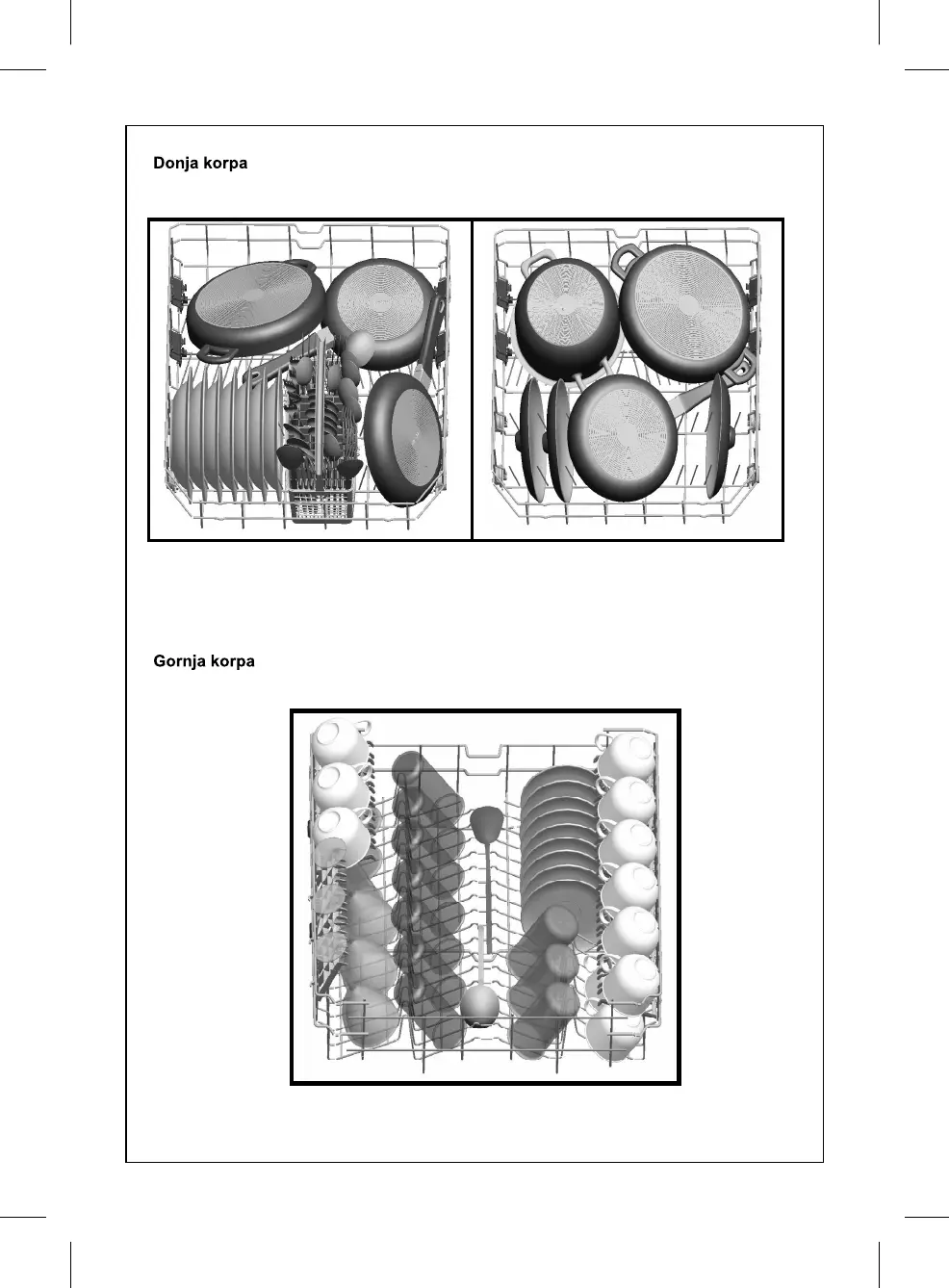 Donja korpa

Gornja korpa