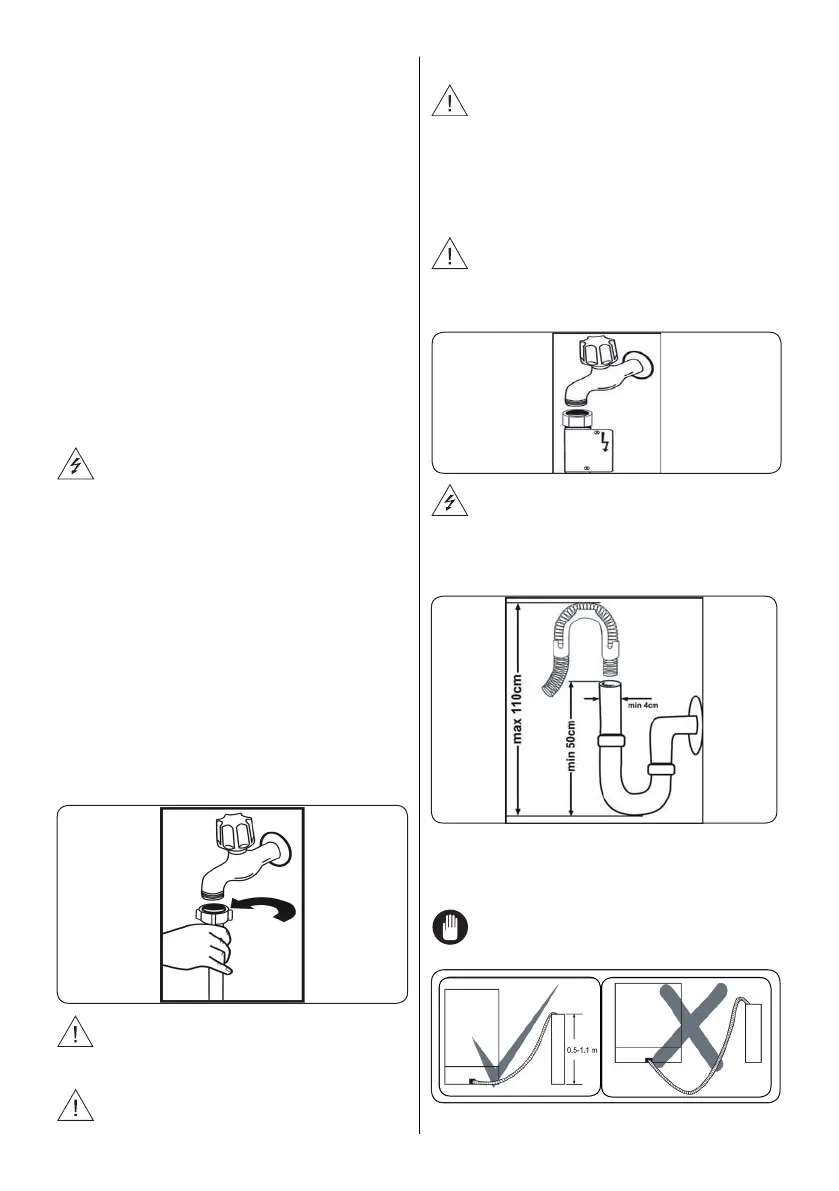 max 110cm

min 50cm

min 4cm

0.5-1.1 m