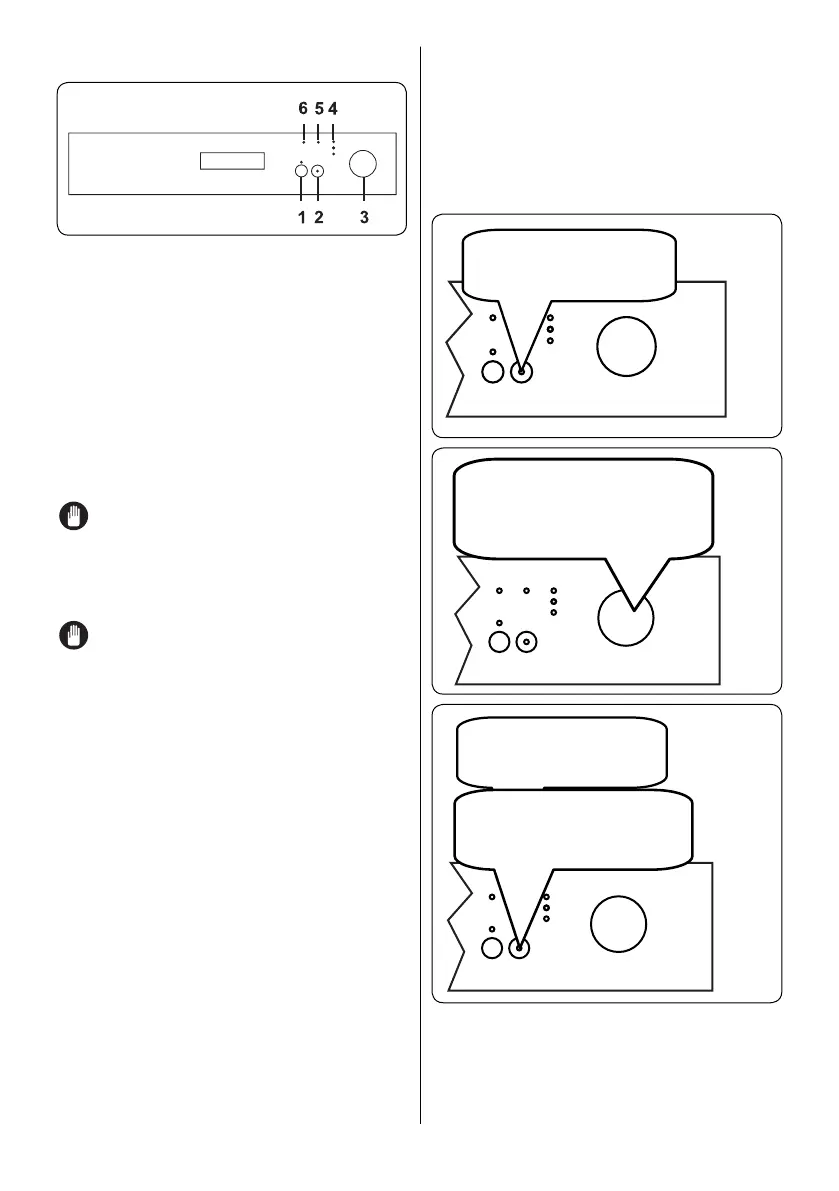 6 5 4

1 2 3