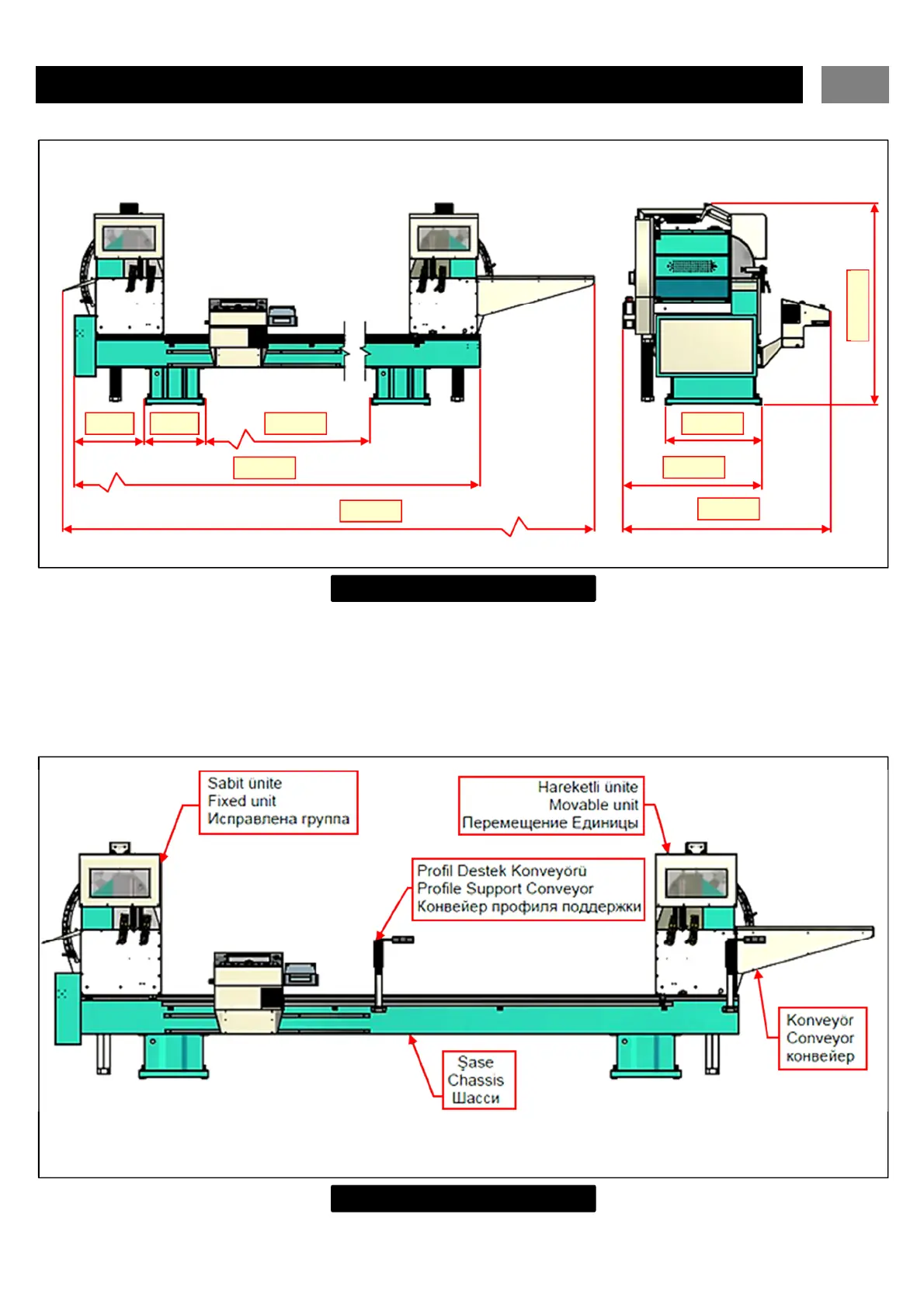 Sabit ünite
Fixed unit
Исправлена группа

Hareketli ünite
Movable unit
Перемещение Единицы

Profil Destek Konveyörü
Profile Support Conveyor
Конвейер профиля поддержки

Konveyör
Conveyor
конвейер

Şase
Chassis
Шасси