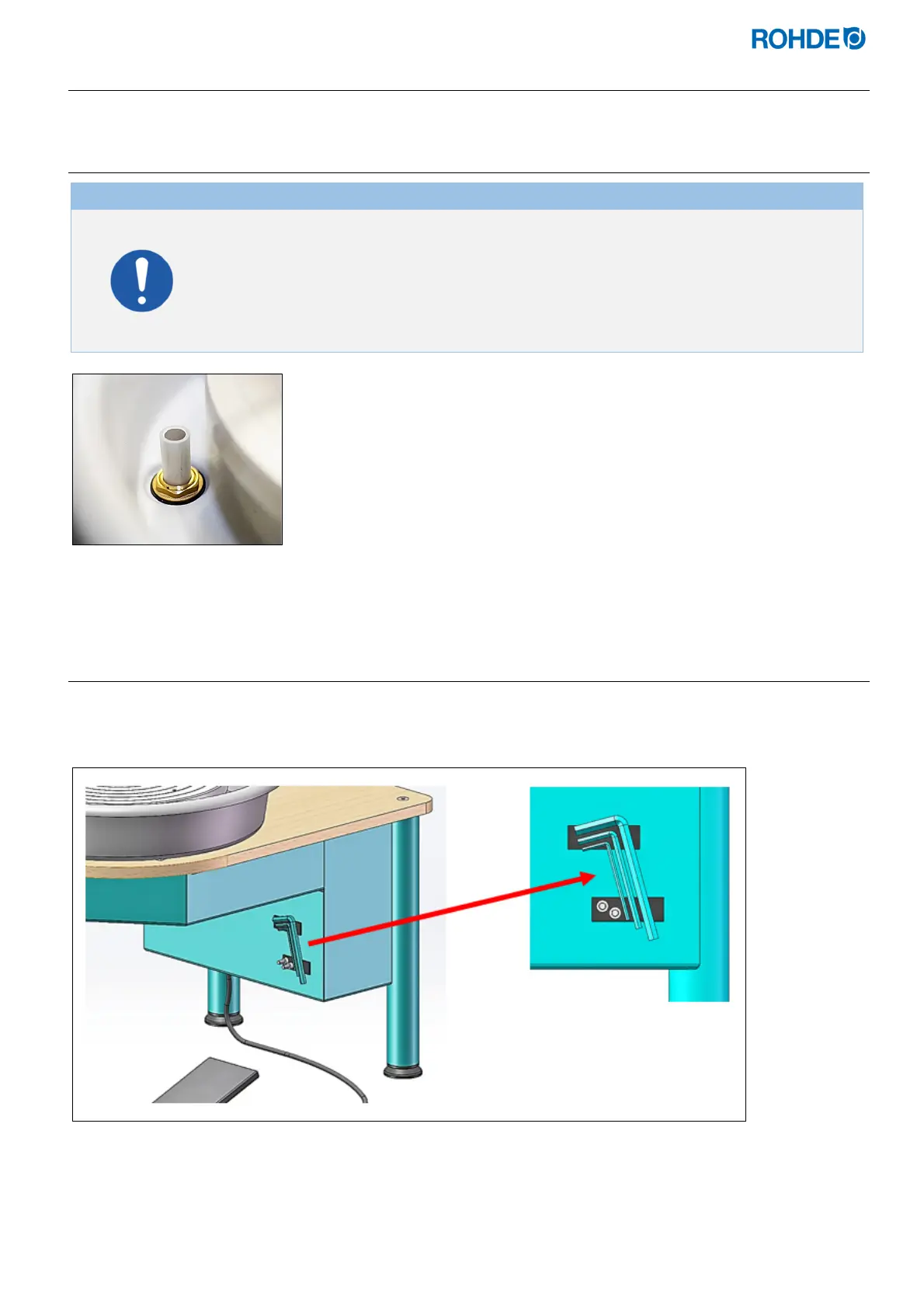 ROHDE