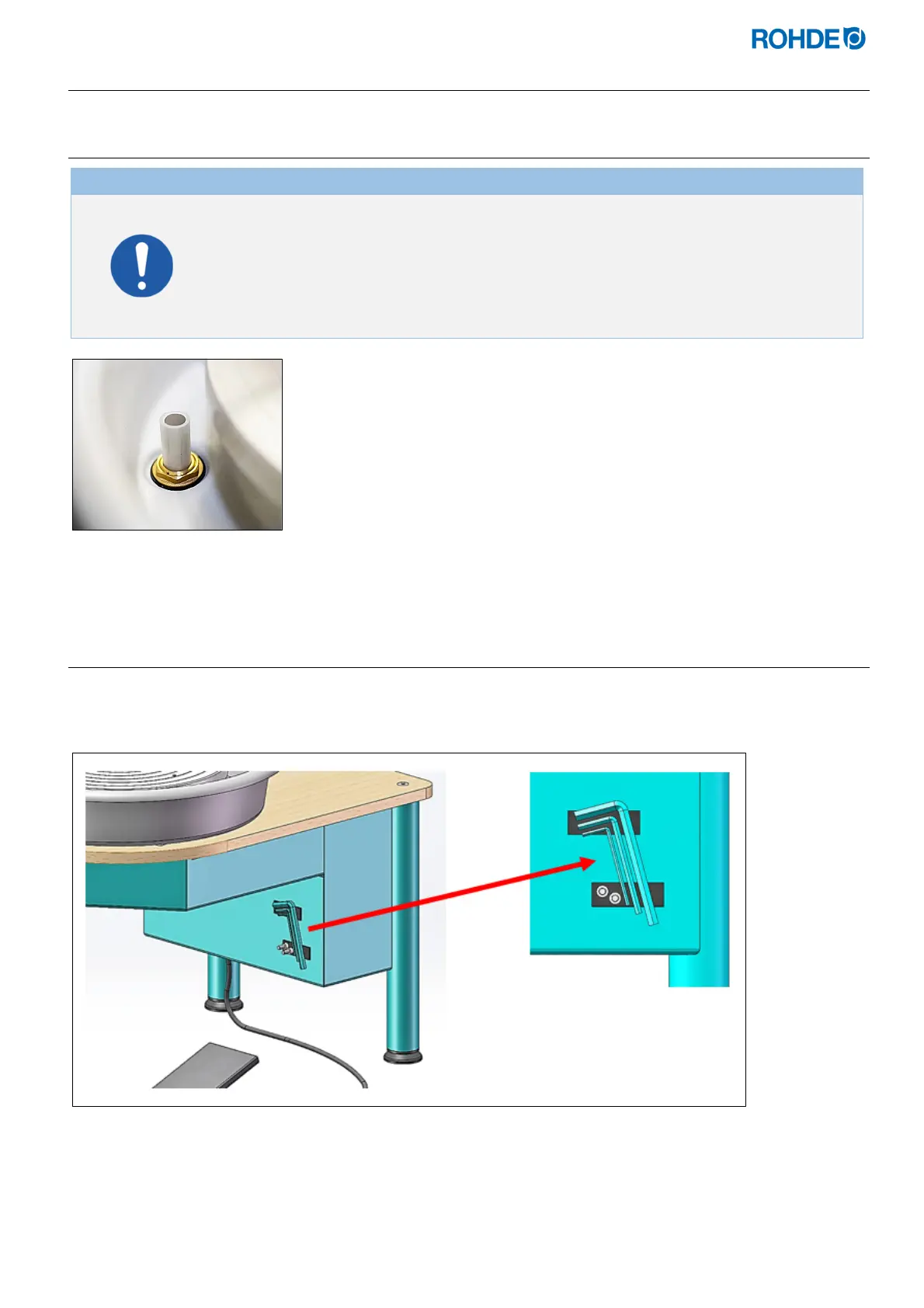 ROHDE