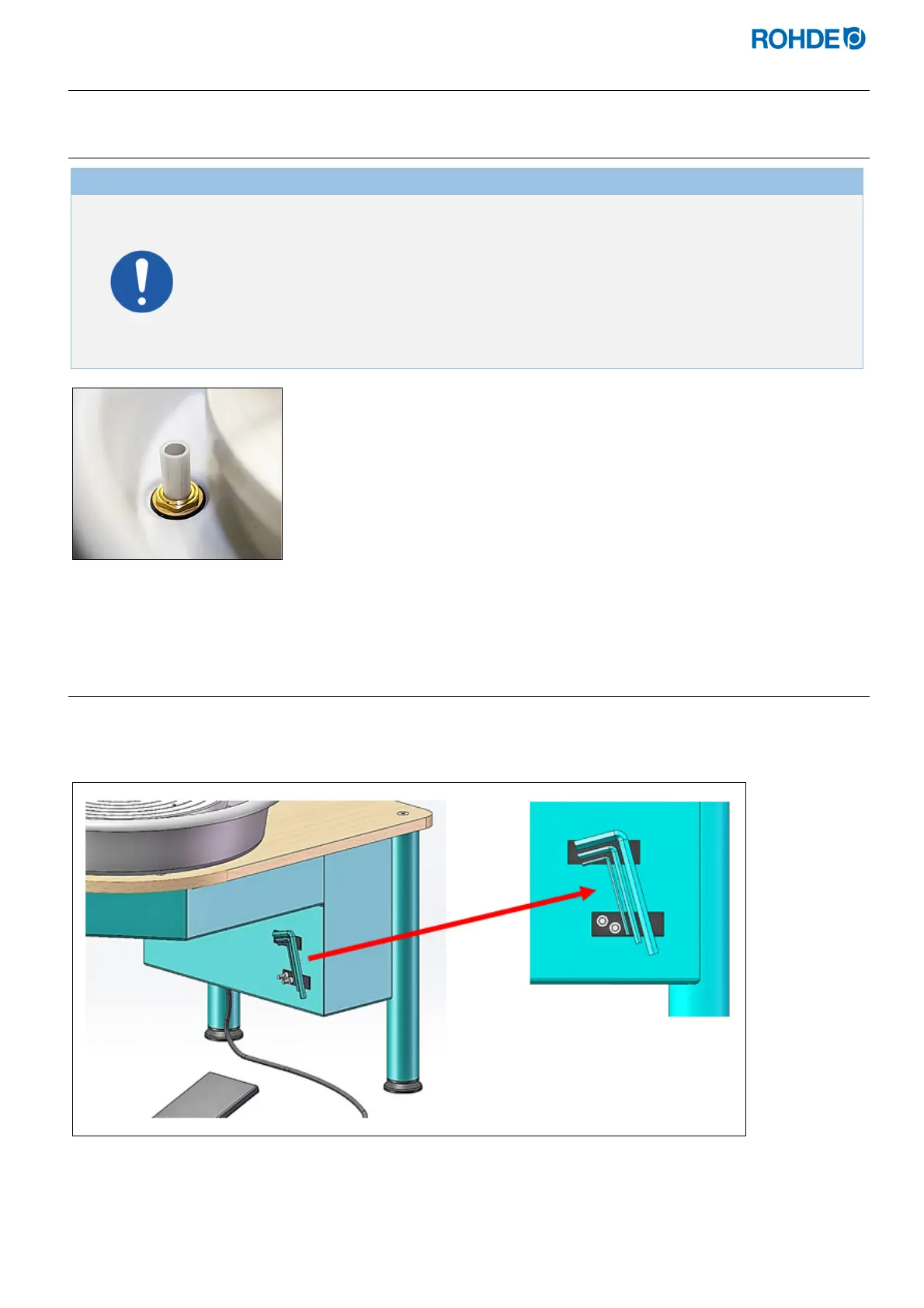 ROHDE